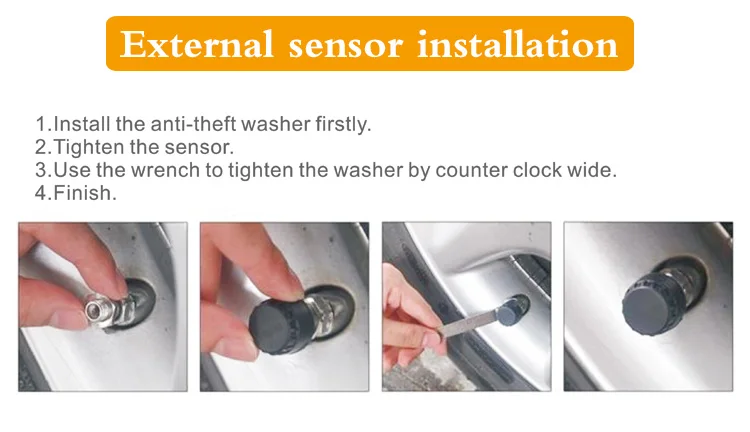 External sensor installation

1.Install the anti-theft washer firstly.
2.Tighten the sensor.
3.Use the wrench to tighten the washer by counter clock wide.
4.Finish.