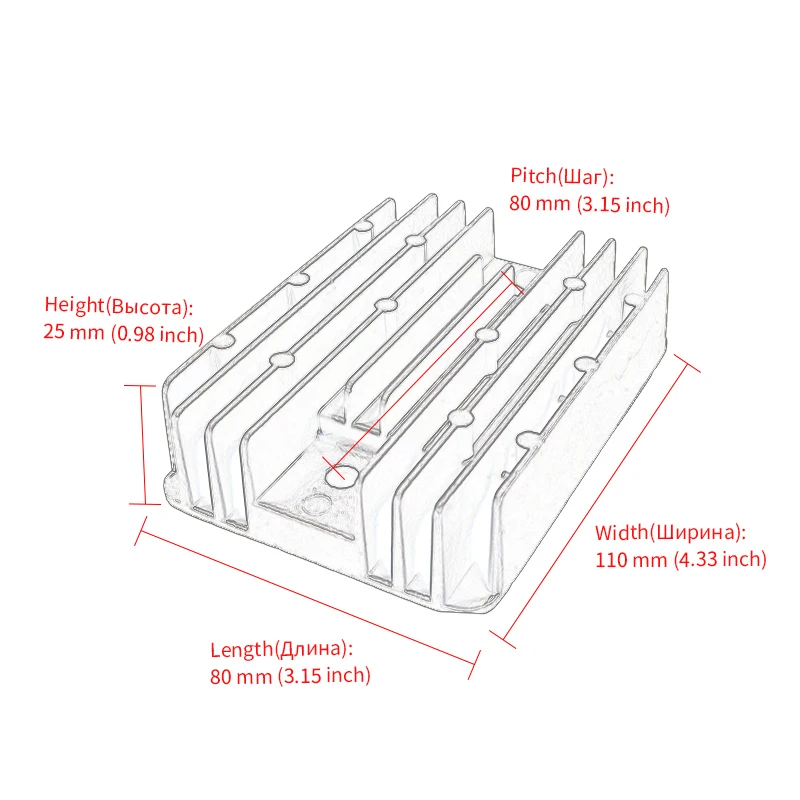 Pitch(Шаг):
80 mm (3.15 inch)

Height(Высота):
25 mm (0.98 inch)

Width(Ширина):
110 mm (4.33 inch)

Length(Длина):
80 mm (3.15 inch)