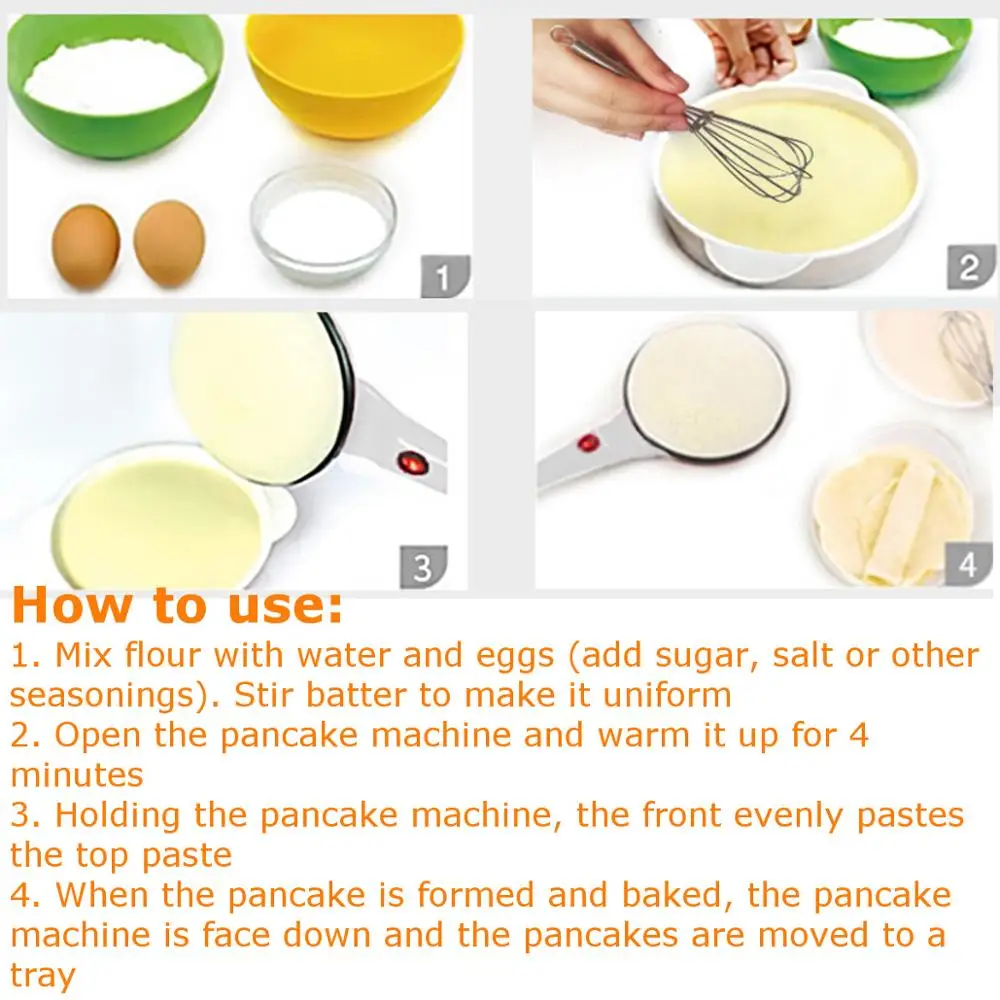 1

2

3

4

How to use:

1. Mix flour with water and eggs (add sugar, salt or other seasonings). Stir batter to make it uniform
2. Open the pancake machine and warm it up for 4 minutes
3. Holding the pancake machine, the front evenly pastes the top paste
4. When the pancake is formed and baked, the pancake machine is face down and the pancakes are moved to a tray