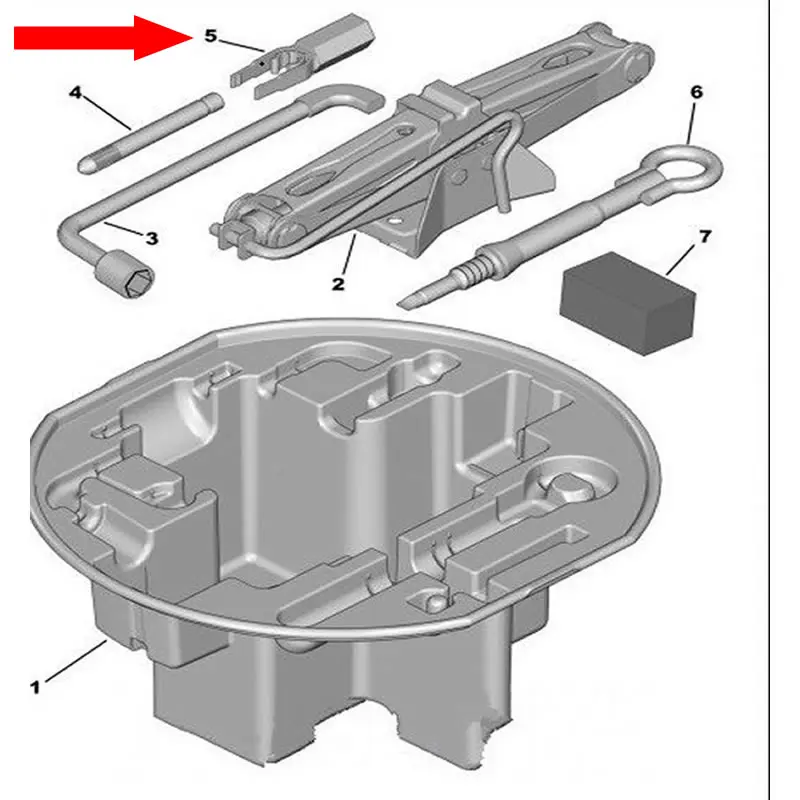 5
4
6
3
2
7
1