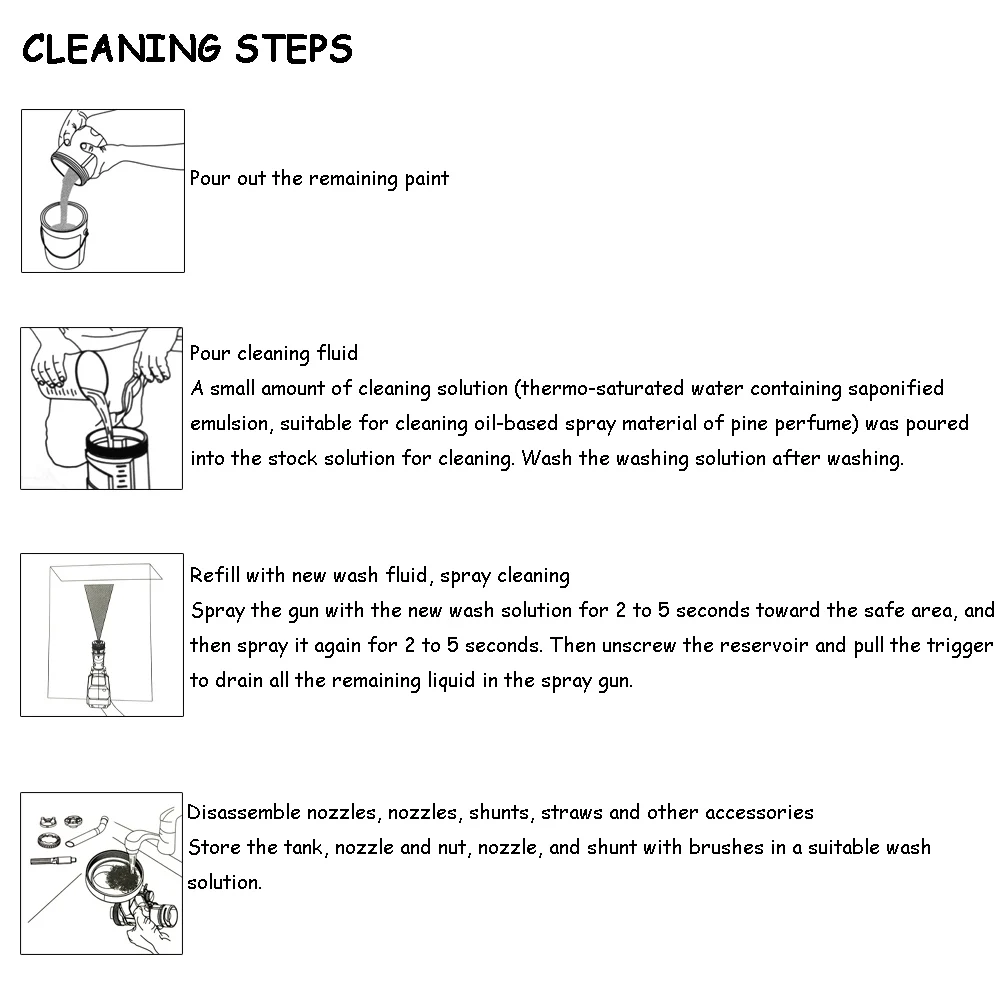 CLEANING STEPS

Pour out the remaining paint

Pour cleaning fluid
A small amount of cleaning solution (thermo-saturated water containing saponified emulsion, suitable for cleaning oil-based spray material of pine perfume) was poured into the stock solution for cleaning. Wash the washing solution after washing.

Refill with new wash fluid, spray cleaning
Spray the gun with the new wash solution for 2 to 5 seconds toward the safe area, and then spray it again for 2 to 5 seconds. Then unscrew the reservoir and pull the trigger to drain all the remaining liquid in the spray gun.

Disassemble nozzles, nozzles, shunts, straws and other accessories
Store the tank, nozzle and nut, nozzle, and shunt with brushes in a suitable wash solution.