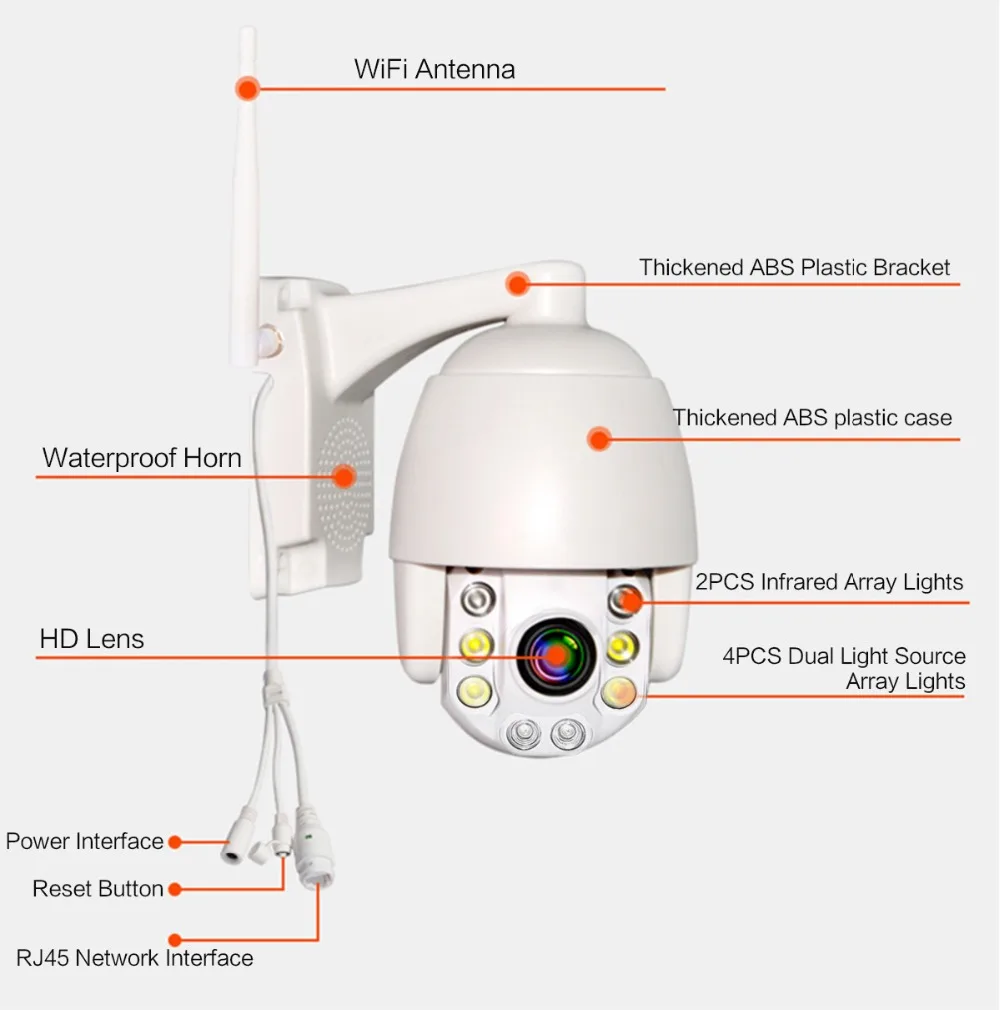 WiFi Antenna

Thickened ABS Plastic Bracket

Thickened ABS plastic case

Waterproof Horn

2PCS Infrared Array Lights

HD Lens

4PCS Dual Light Source Array Lights

Power Interface

Reset Button

RJ45 Network Interface