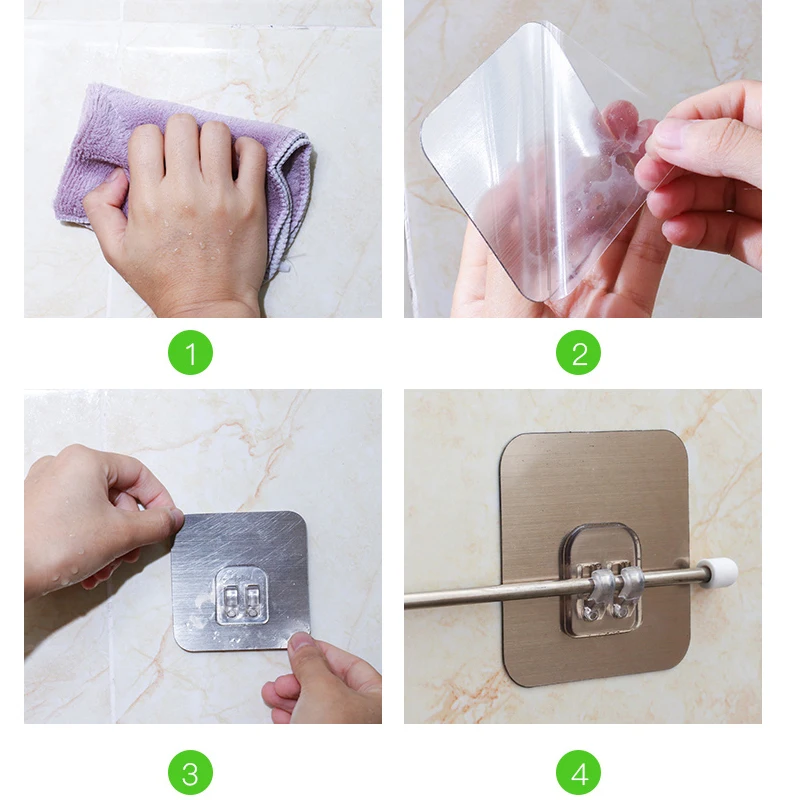 1

2

3

4