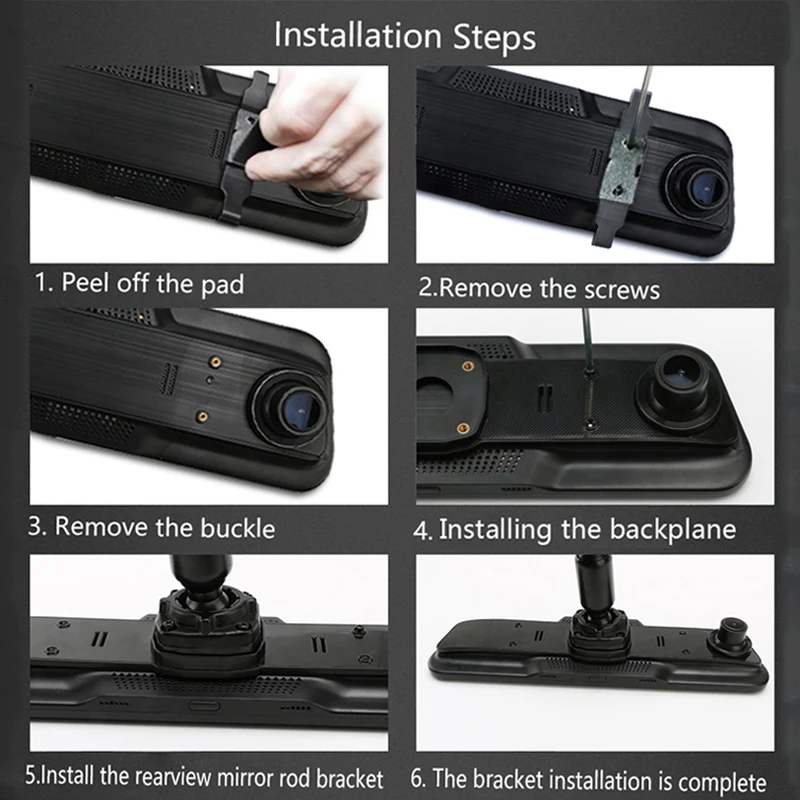 Installation Steps

1. Peel off the pad

2.Remove the screws

3. Remove the buckle

4. Installing the backplane

5.Install the rearview mirror rod bracket

6. The bracket installation is complete