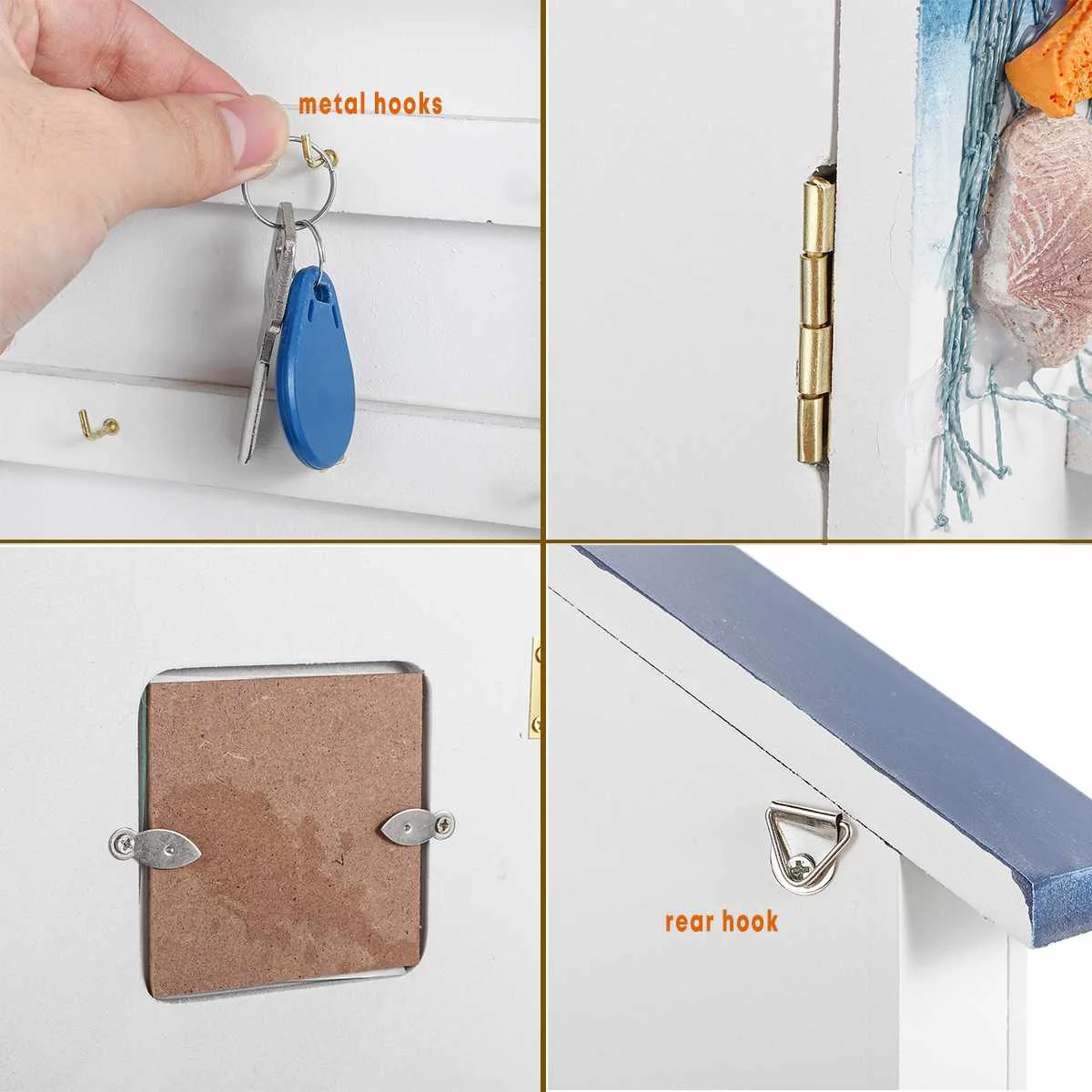 metal hooks

rear hook