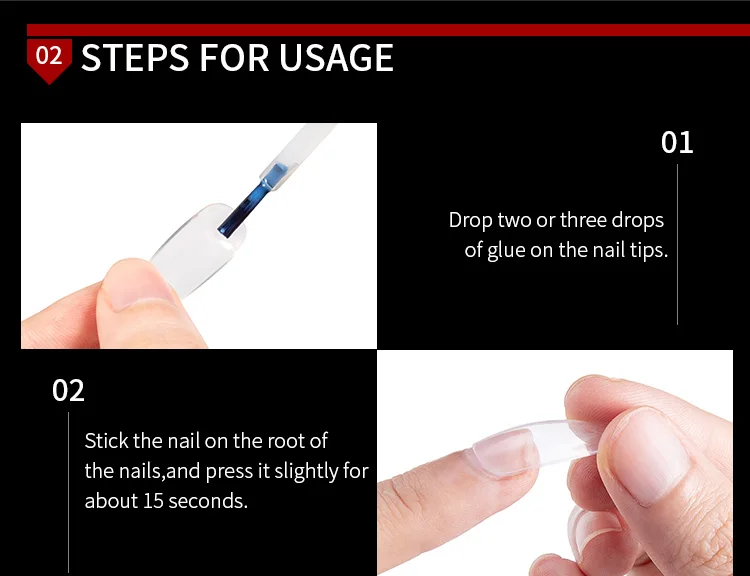 02 STEPS FOR USAGE

01

Drop two or three drops of glue on the nail tips.

02

Stick the nail on the root of the nails,and press it slightly for about 15 seconds.