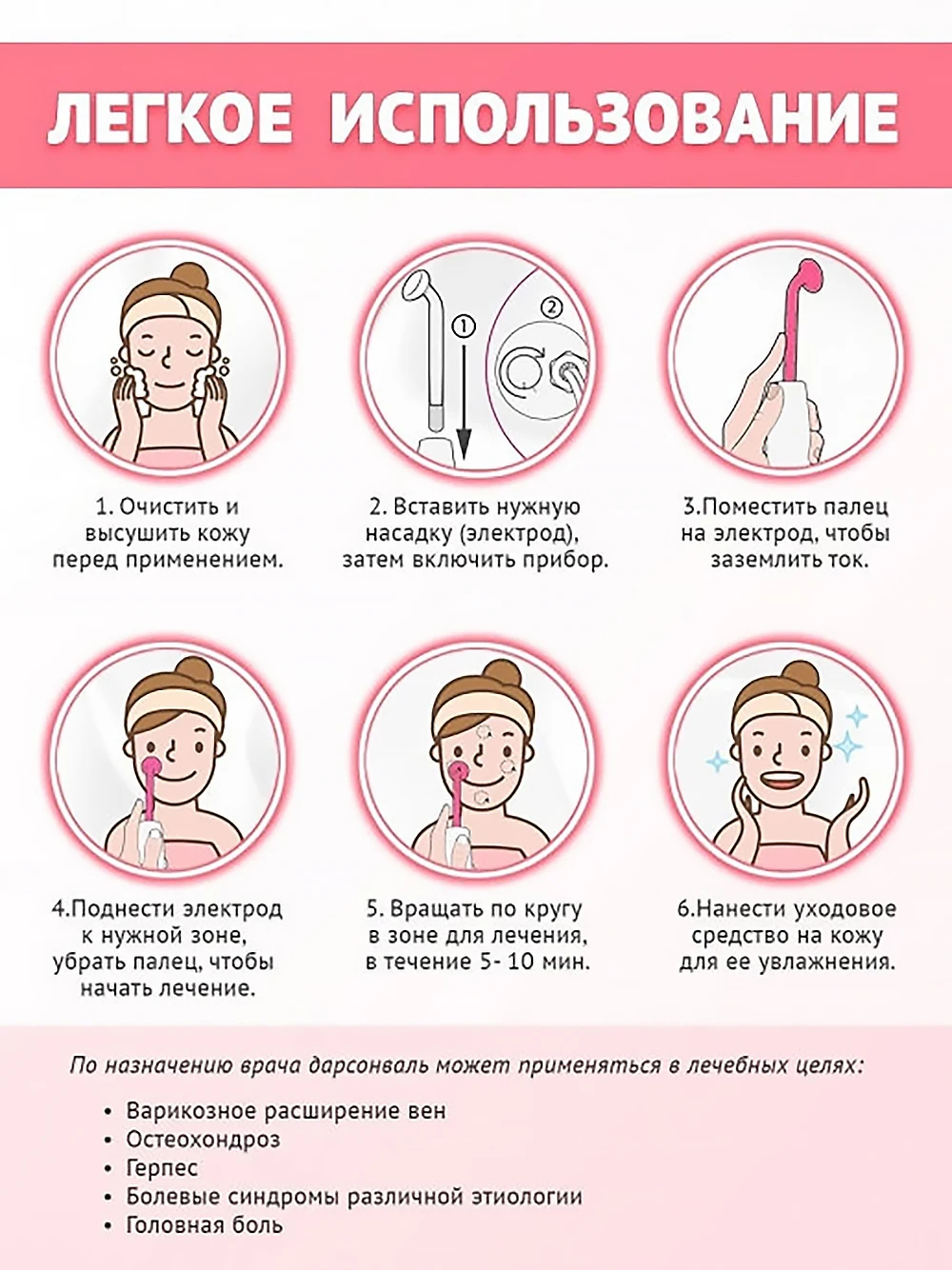 ЛЕГКОЕ ИСПОЛЬЗОВАНИЕ

①

②

1. Очистить и высушить кожу перед применением.

2. Вставить нужную насадку (электрод), затем включить прибор.

3.Поместить палец на электрод, чтобы заземлить ток.

4.Поднести электрод к нужной зоне, убрать палец, чтобы начать лечение.

5. Вращать по кругу в зоне для лечения, в течение 5- 10 мин.

6.Нанести уходовое средство на кожу для ее увлажнения.

По назначению врача дарсонваль может применяться в лечебных целях:

• Варикозное расширение вен
• Остеохондроз
• Герпес
• Болевые синдромы различной этиологии
• Головная боль