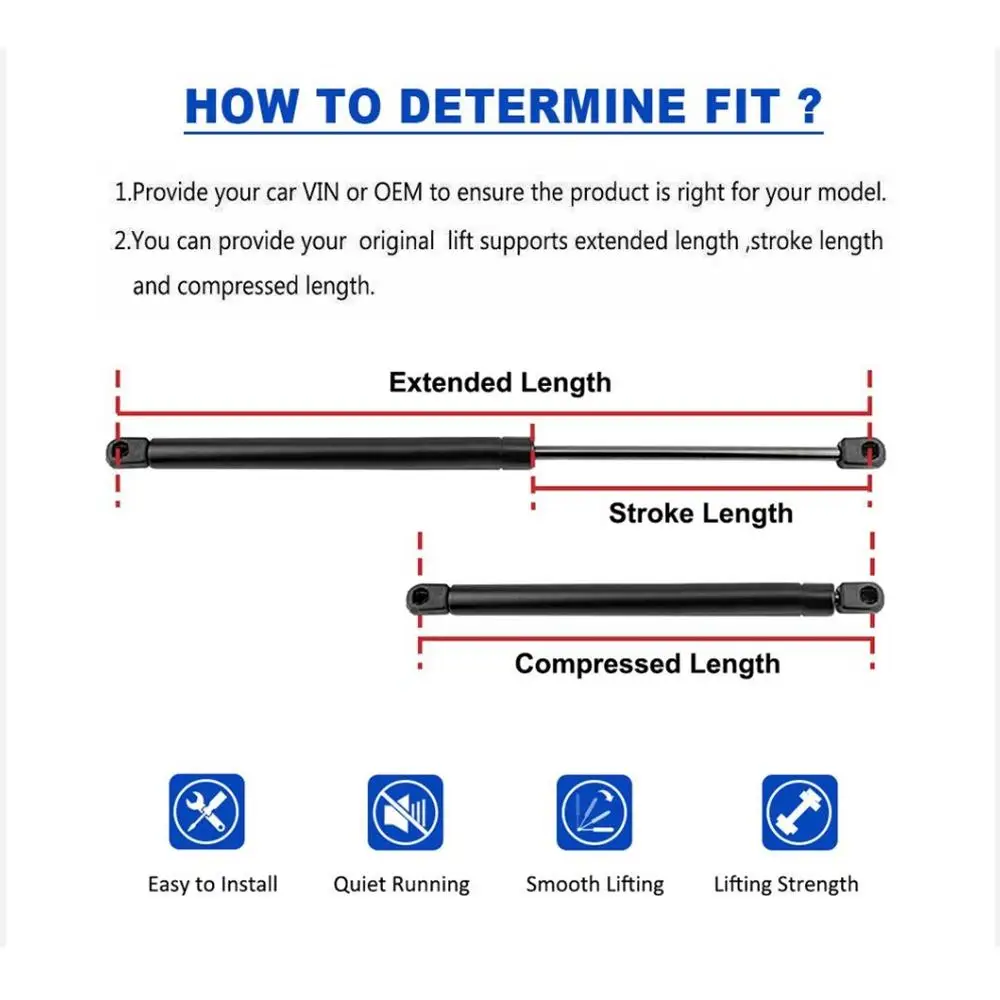 HOW TO DETERMINE FIT ?

1.Provide your car VIN or OEM to ensure the product is right for your model.

2.You can provide your original lift supports extended length ,stroke length and compressed length.

Extended Length

Stroke Length

Compressed Length

Easy to Install

Quiet Running

Smooth Lifting

Lifting Strength