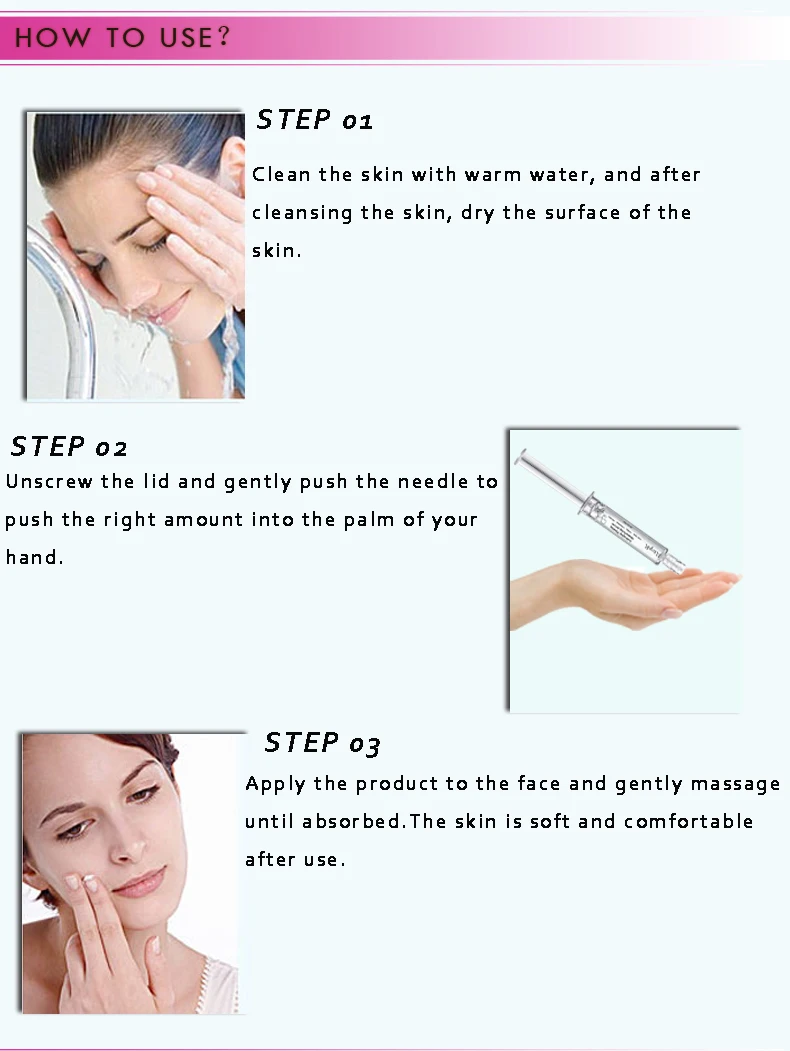 HOW TO USE?

STEP 01

Clean the skin with warm water, and after cleansing the skin, dry the surface of the skin.

STEP 02

Unscrew the lid and gently push the needle to push the right amount into the palm of your hand.

STEP 03

Apply the product to the face and gently massage until absorbed.The skin is soft and comfortable after use.