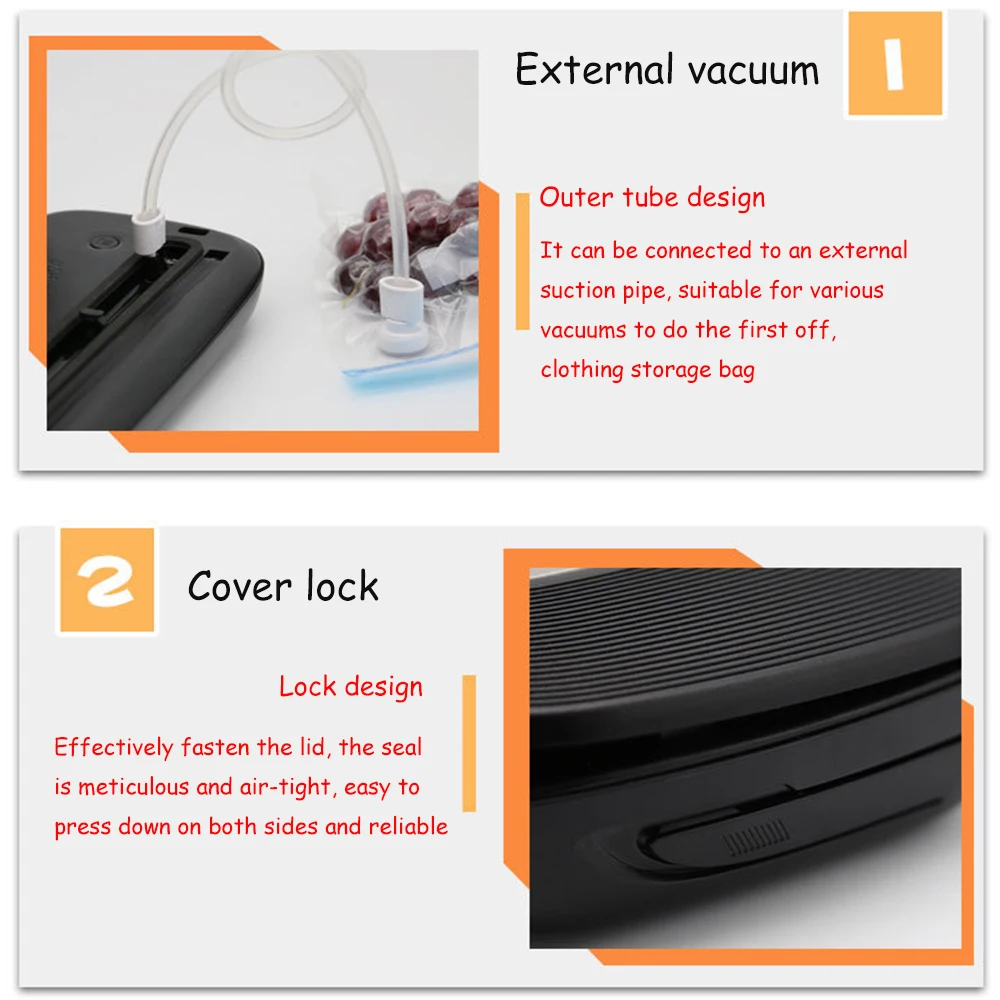 External vacuum

1

Outer tube design

It can be connected to an external suction pipe, suitable for various vacuums to do the first off, clothing storage bag

2

Cover lock

Lock design

Effectively fasten the lid, the seal is meticulous and air-tight, easy to press down on both sides and reliable