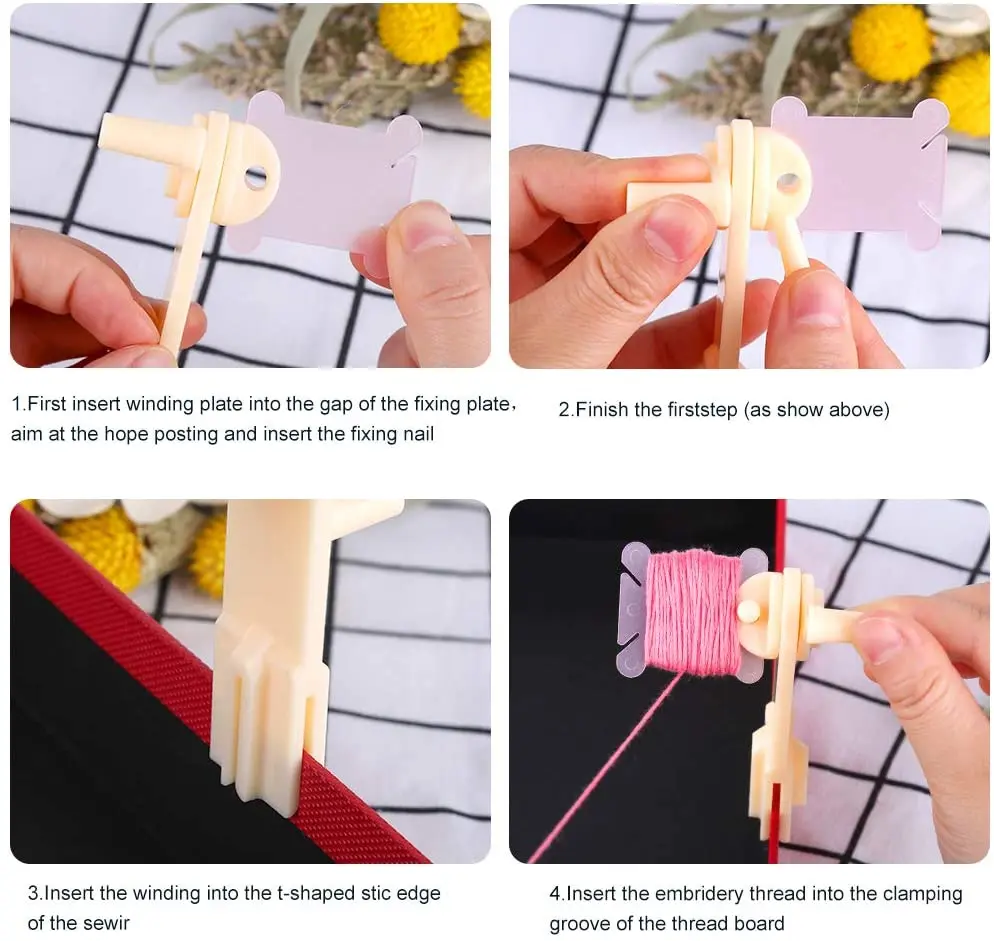 1.First insert winding plate into the gap of the fixing plate, aim at the hope posting and insert the fixing nail

2.Finish the firststep (as show above)

3.Insert the winding into the t-shaped stic edge of the sewir

4.Insert the embridery thread into the clamping groove of the thread board