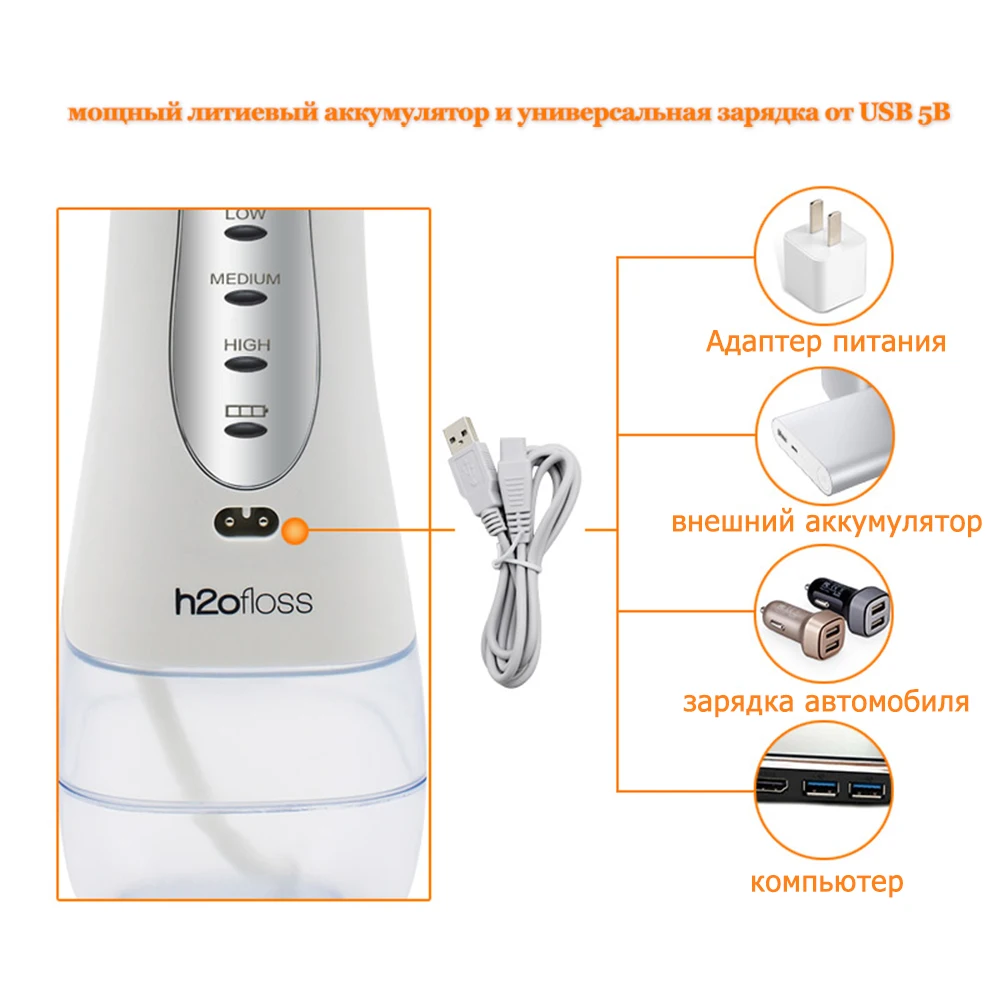 мощный литиевый аккумулятор и универсальная зарядка от USB 5В

LOW

MEDIUM

HIGH

h2ofloss

Адаптер питания

внешний аккумулятор

зарядка автомобиля

компьютер