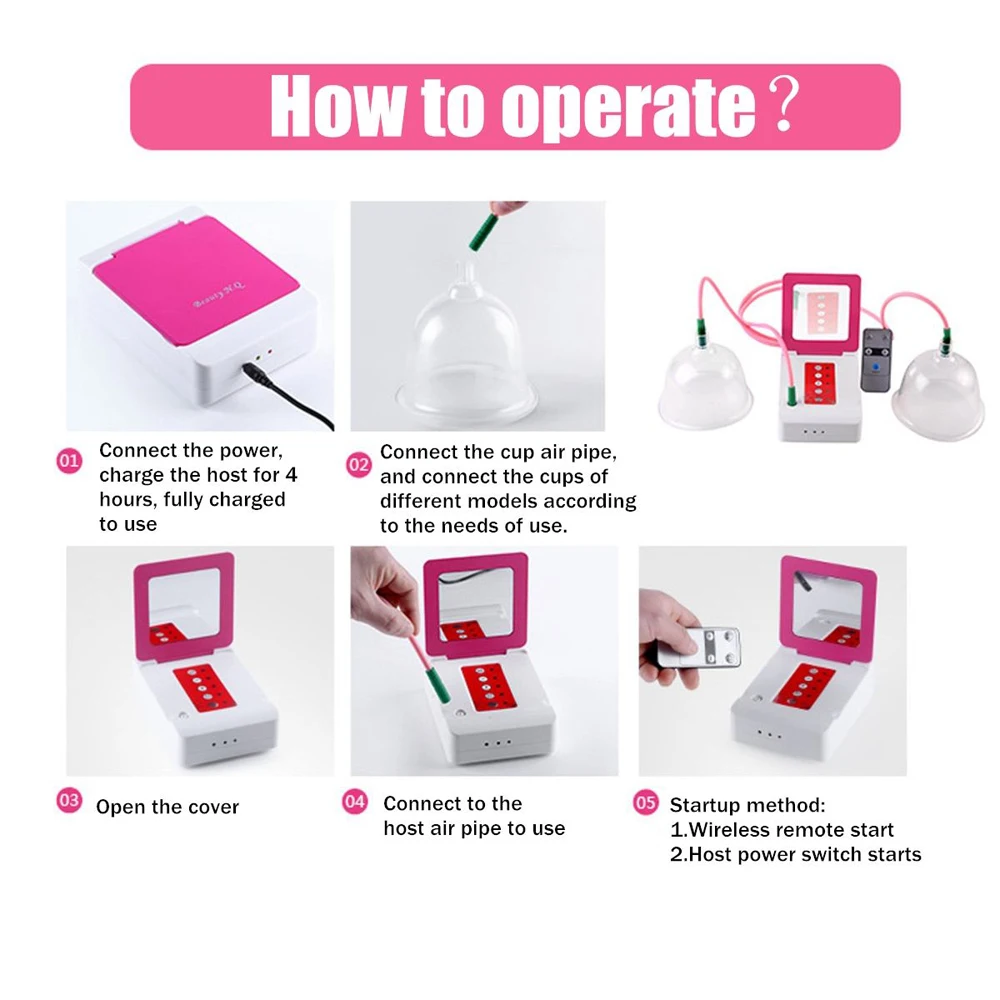 How to operate？

Beauty HQ

01 Connect the power, charge the host for 4 hours, fully charged to use

02 Connect the cup air pipe, and connect the cups of different models according to the needs of use.

03 Open the cover

04 Connect to the host air pipe to use

05 Startup method:
1.Wireless remote start
2.Host power switch starts