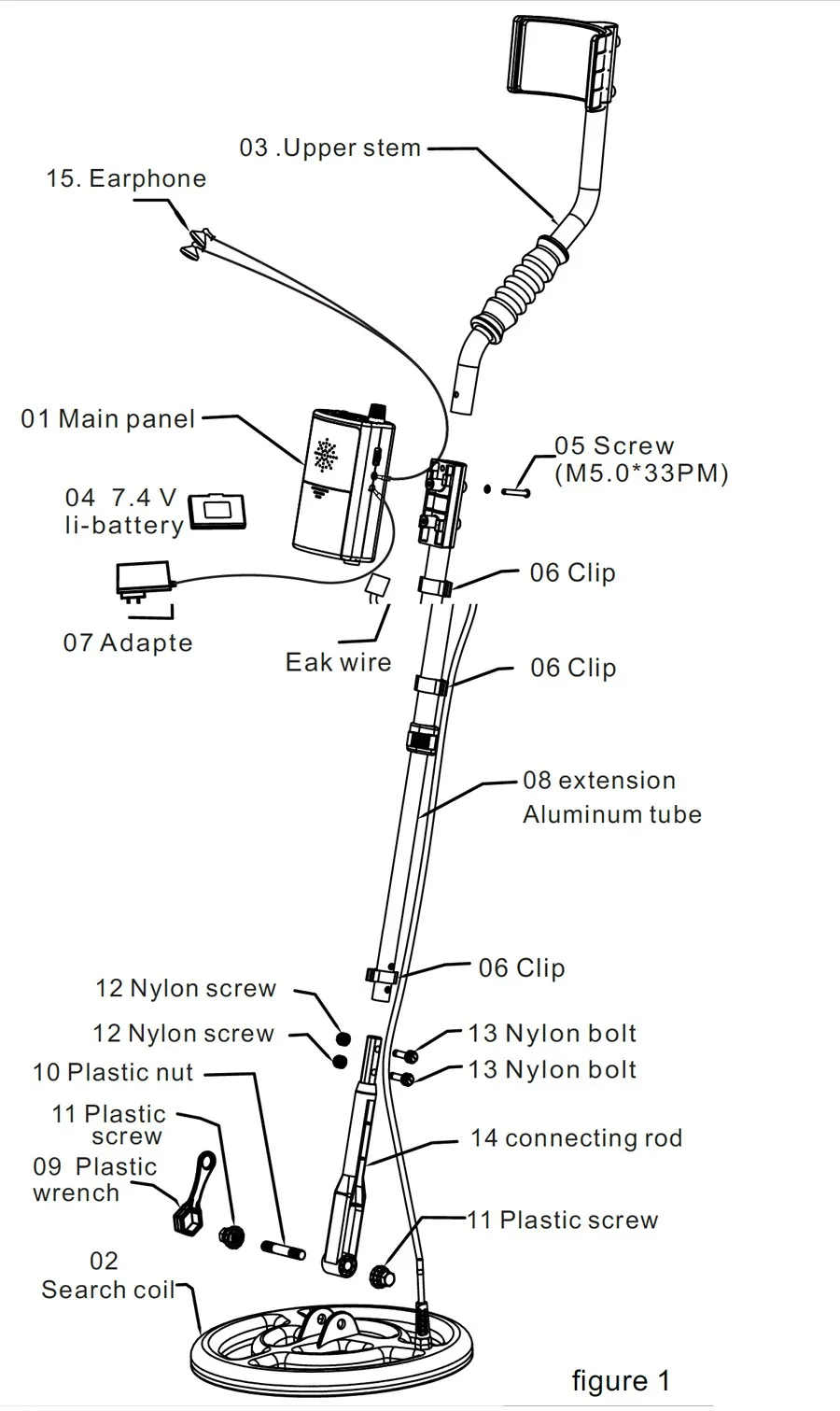 03 .Upper stem

15. Earphone

01 Main panel

05 Screw
(M5.0*33PM)

04 7.4 V
li-battery

06 Clip

07 Adapte

Eak wire

06 Clip

08 extension
Aluminum tube

06 Clip

12 Nylon screw

12 Nylon screw

13 Nylon bolt

13 Nylon bolt

10 Plastic nut

11 Plastic
screw

14 connecting rod

09 Plastic
wrench

11 Plastic screw

02
Search coil

figure 1