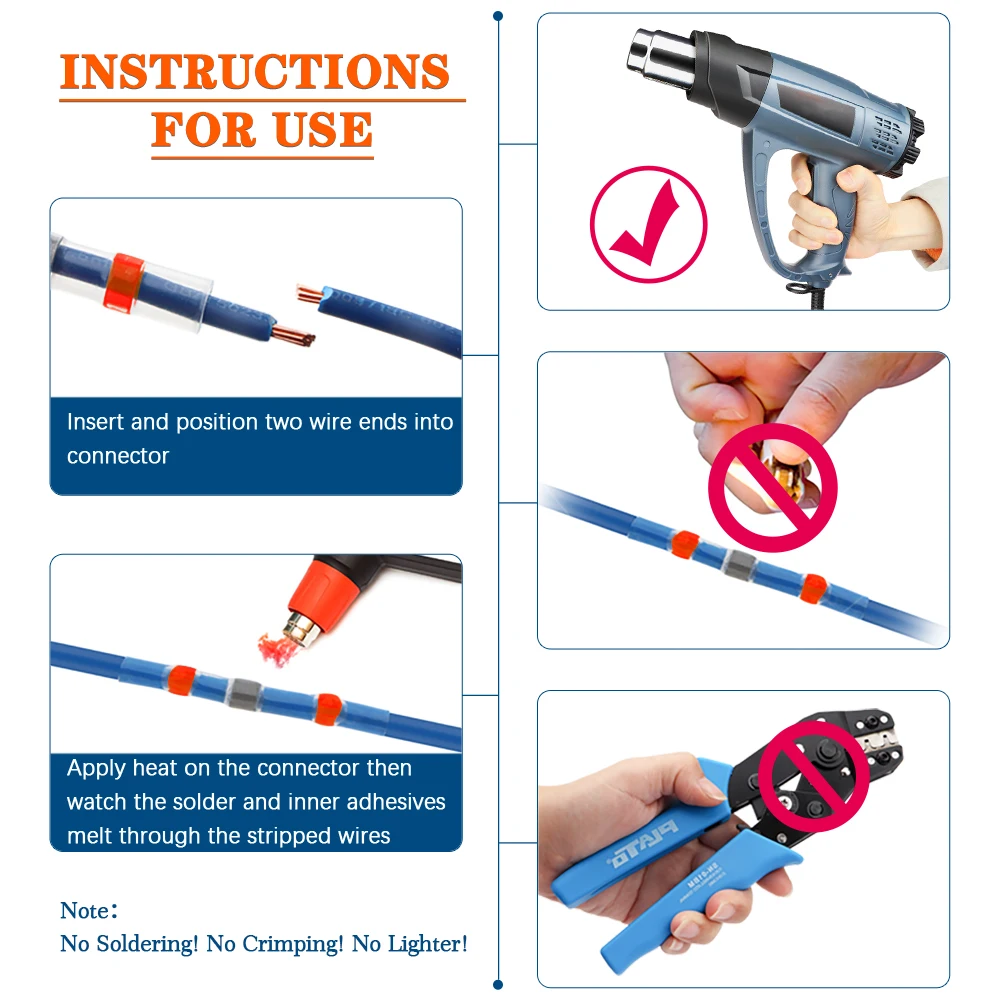 INSTRUCTIONS FOR USE

Insert and position two wire ends into connector

Apply heat on the connector then watch the solder and inner adhesives melt through the stripped wires

Note:
No Soldering! No Crimping! No Lighter!

PLATO

SN-01BM