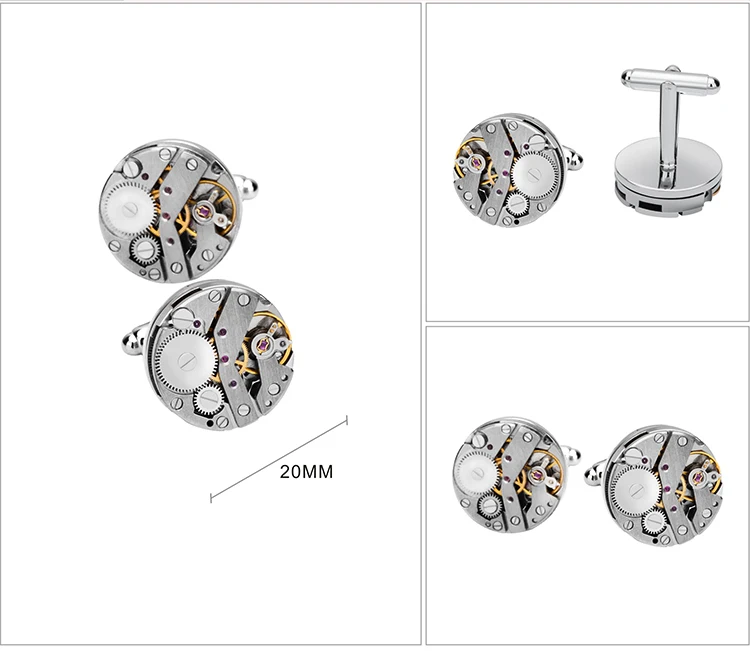 20MM