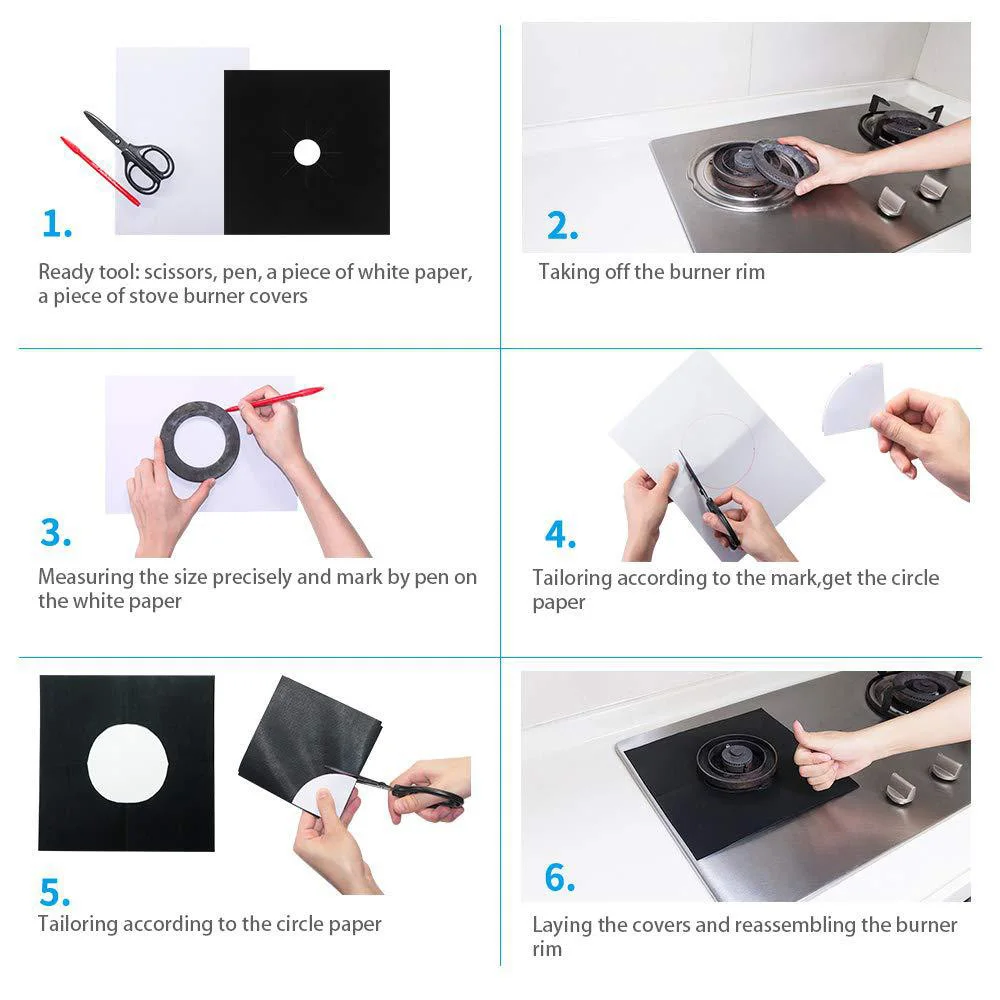 1.
Ready tool: scissors, pen, a piece of white paper, a piece of stove burner covers

2.
Taking off the burner rim

3.
Measuring the size precisely and mark by pen on the white paper

4.
Tailoring according to the mark,get the circle paper

5.
Tailoring according to the circle paper

6.
Laying the covers and reassembling the burner rim