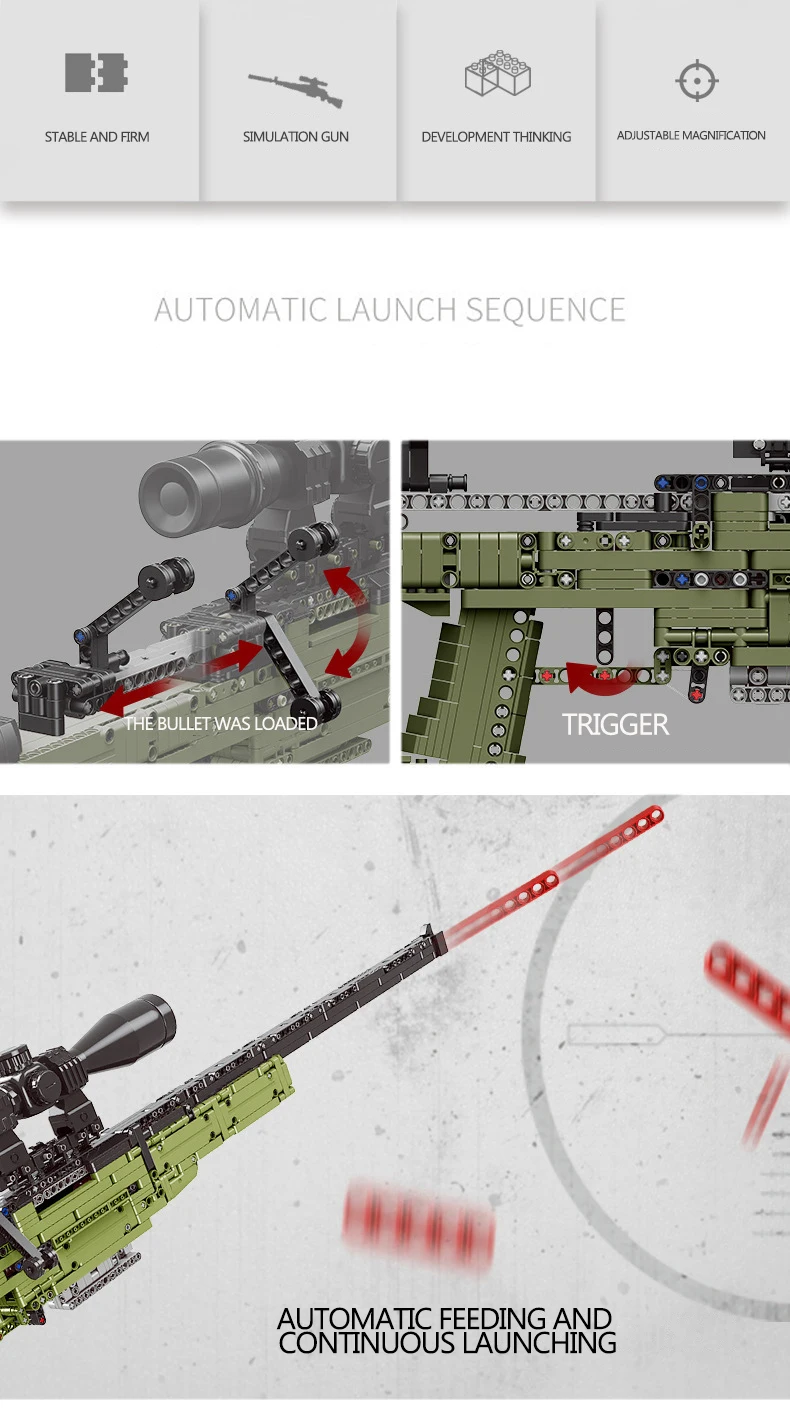 STABLE AND FIRM

SIMULATION GUN

DEVELOPMENT THINKING

ADJUSTABLE MAGNIFICATION

AUTOMATIC LAUNCH SEQUENCE

THE BULLET WAS LOADED

TRIGGER

AUTOMATIC FEEDING AND CONTINUOUS LAUNCHING