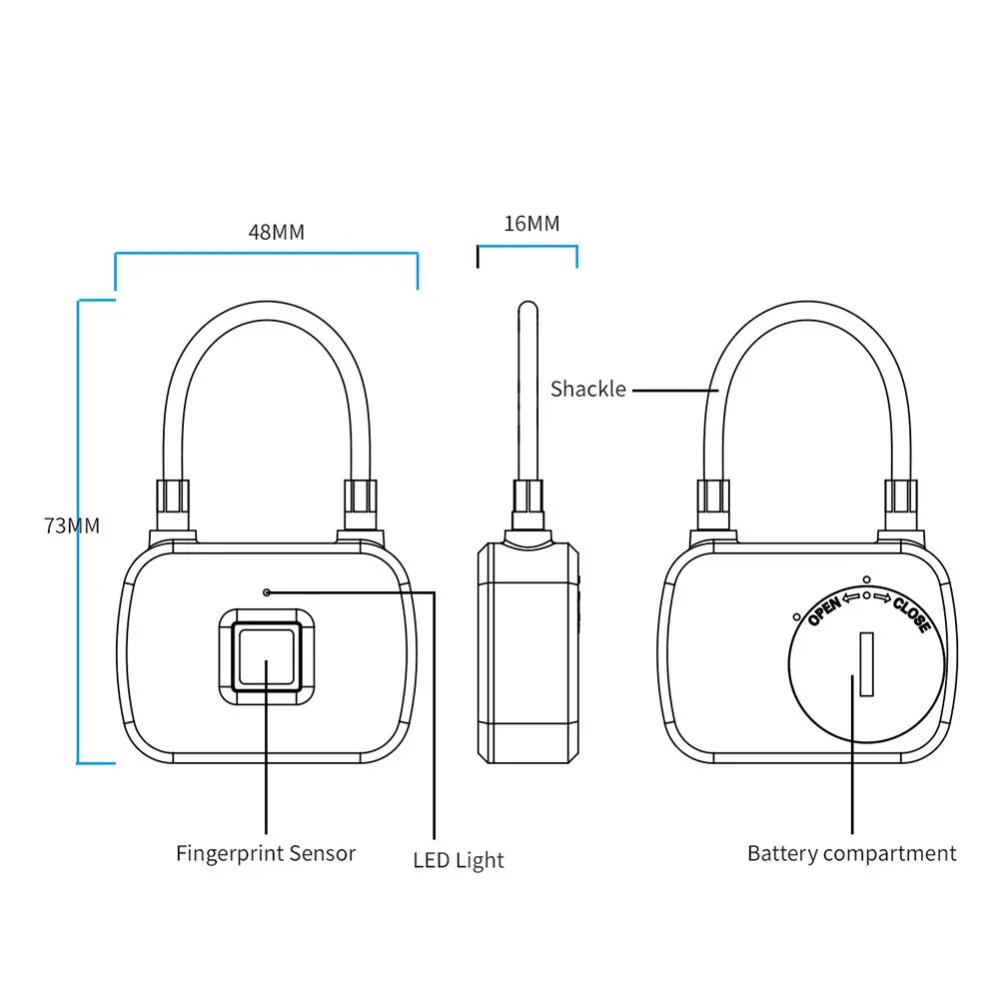 48MM

16MM

73MM

Shackle

OPEN

CLOSE

Fingerprint Sensor

LED Light

Battery compartment