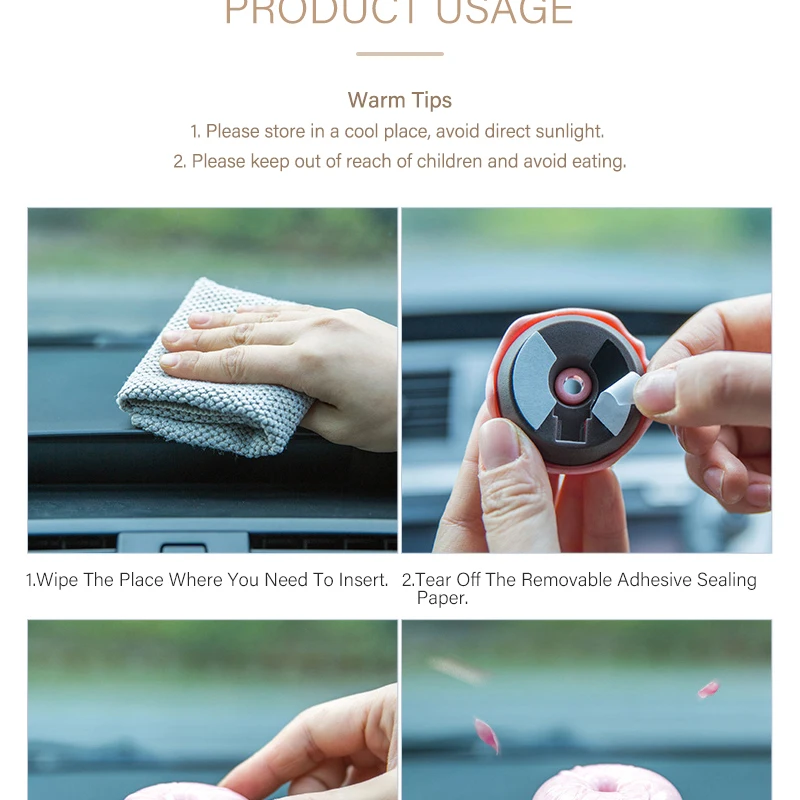 PRODUCT USAGE

Warm Tips
1. Please store in a cool place, avoid direct sunlight.
2. Please keep out of reach of children and avoid eating.

1.Wipe The Place Where You Need To Insert.

2.Tear Off The Removable Adhesive Sealing Paper.