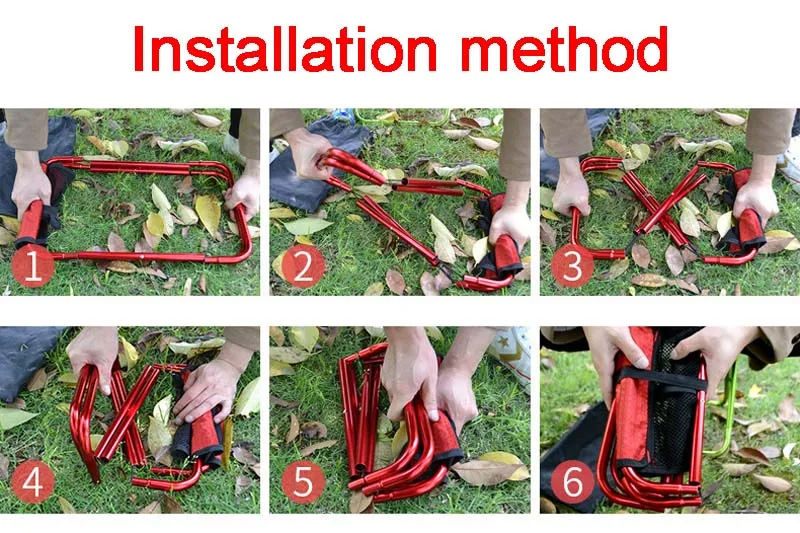 Installation method

1

2

3

4

5

6