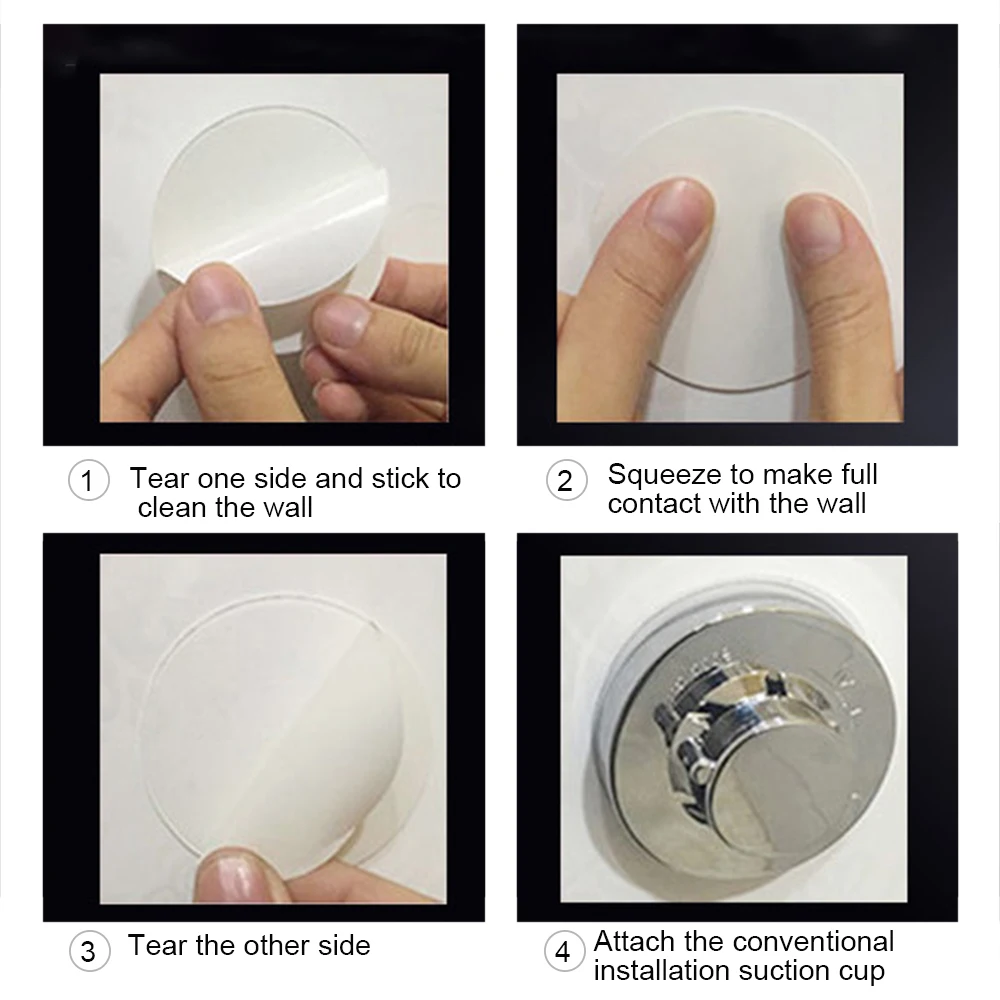 1 Tear one side and stick to clean the wall

2 Squeeze to make full contact with the wall

3 Tear the other side

4 Attach the conventional installation suction cup