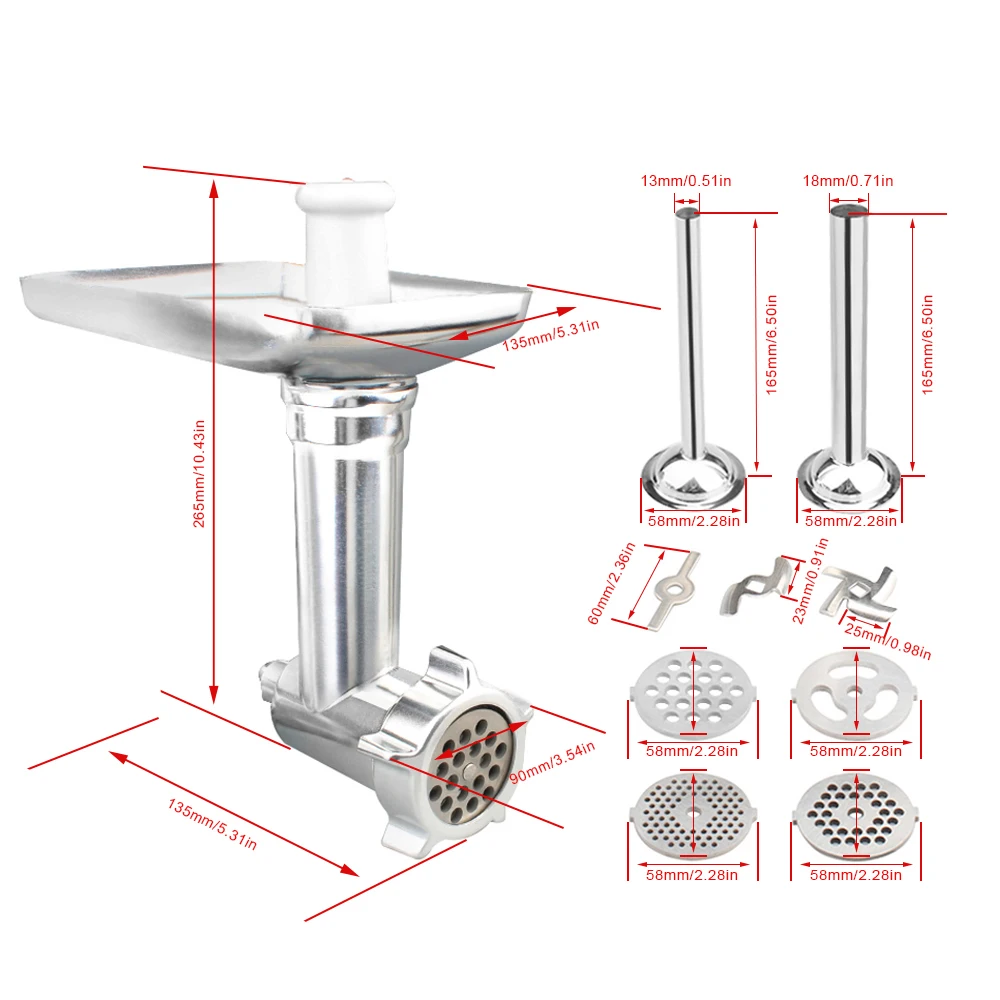 265mm/10.43in

135mm/5.31in

90mm/3.54in

135mm/5.31in

13mm/0.51in

18mm/0.71in

165mm/6.50in

165mm/6.50in

58mm/2.28in

58mm/2.28in

60mm/2.36in

23mm/0.91in

25mm/0.98in

58mm/2.28in

58mm/2.28in

58mm/2.28in

58mm/2.28in