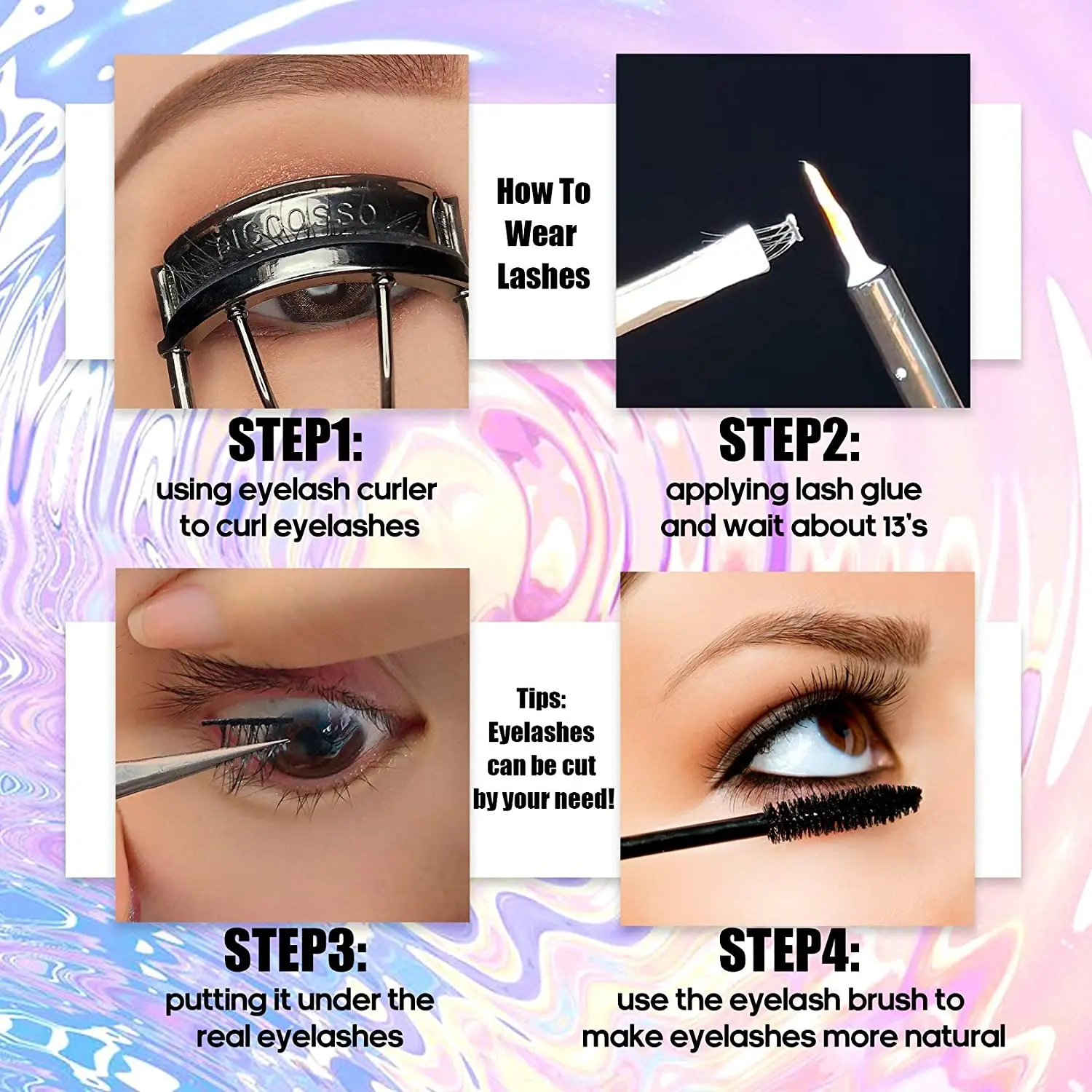 PICCOSSO

How To Wear Lashes

STEP1:
using eyelash curler to curl eyelashes

STEP2:
applying lash glue and wait about 13's

Tips: Eyelashes can be cut by your need!

STEP3:
putting it under the real eyelashes

STEP4:
use the eyelash brush to make eyelashes more natural