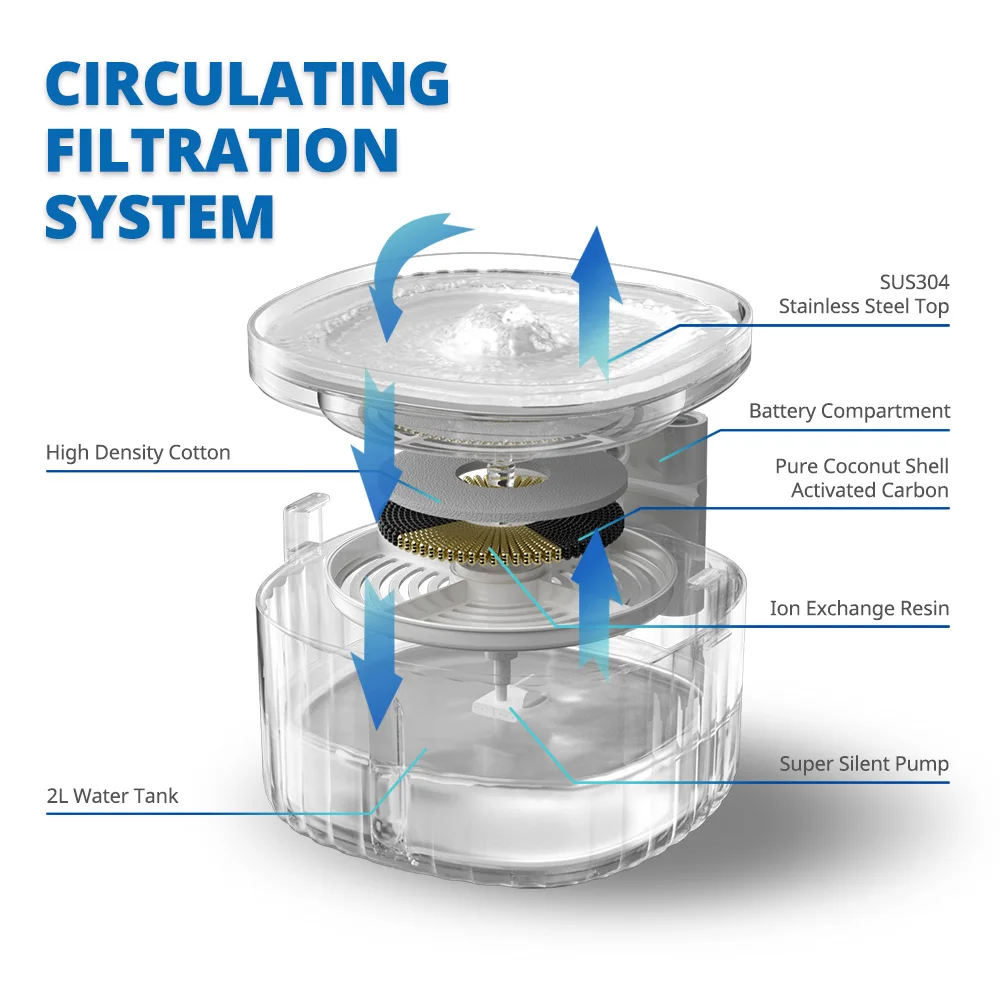 CIRCULATING FILTRATION SYSTEM

SUS304
Stainless Steel Top

Battery Compartment

High Density Cotton

Pure Coconut Shell
Activated Carbon

Ion Exchange Resin

Super Silent Pump

2L Water Tank