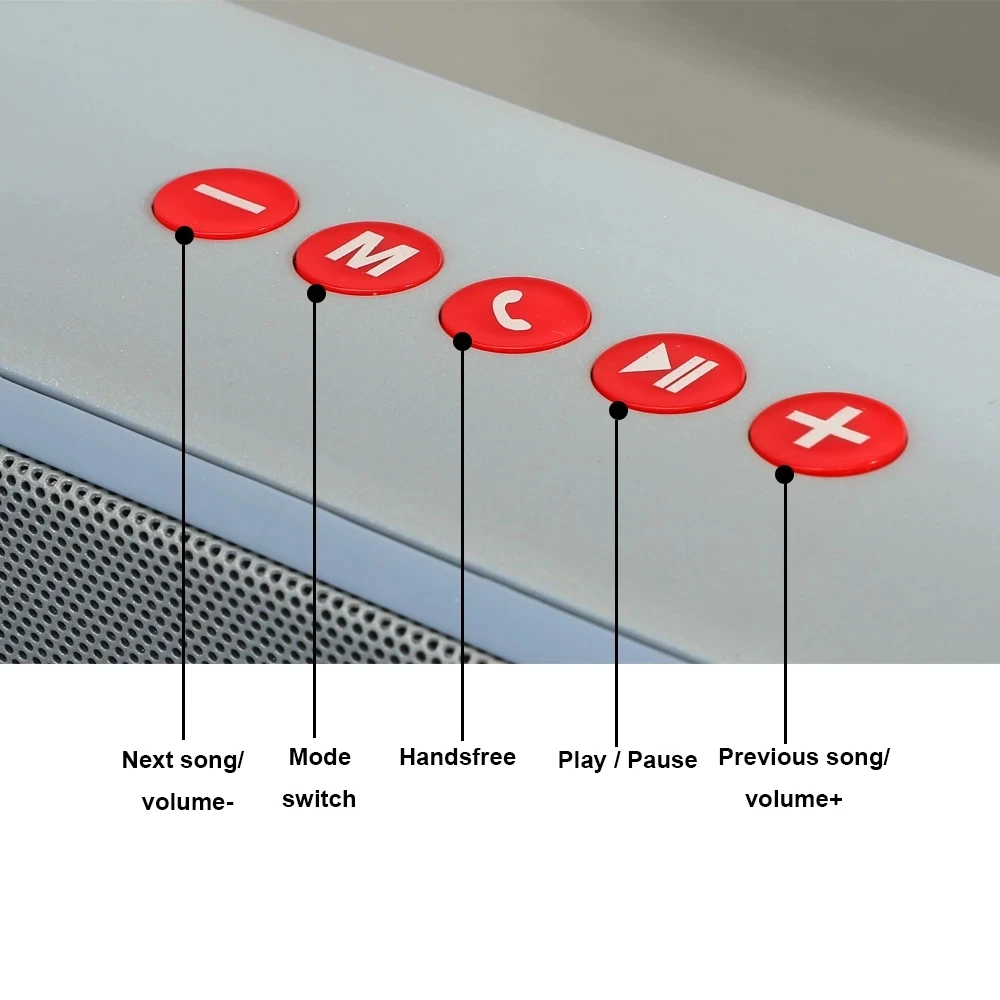 M

Next song/ volume-

Mode switch

Handsfree

Play / Pause

Previous song/ volume+