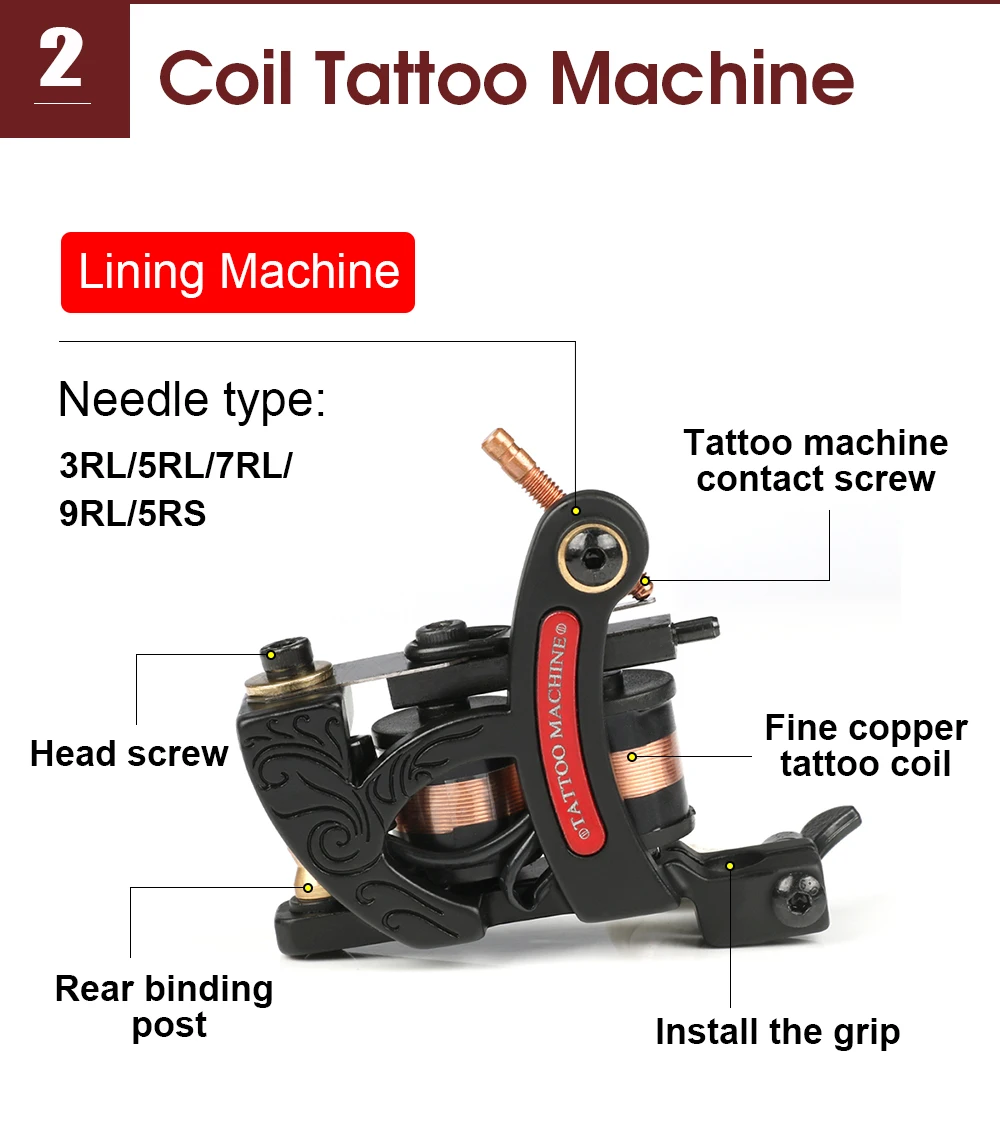 2

Coil Tattoo Machine

Lining Machine

Needle type:
3RL/5RL/7RL/
9RL/5RS

Tattoo machine contact screw

Head screw

TATTOO MACHINE

Fine copper tattoo coil

Rear binding post

Install the grip