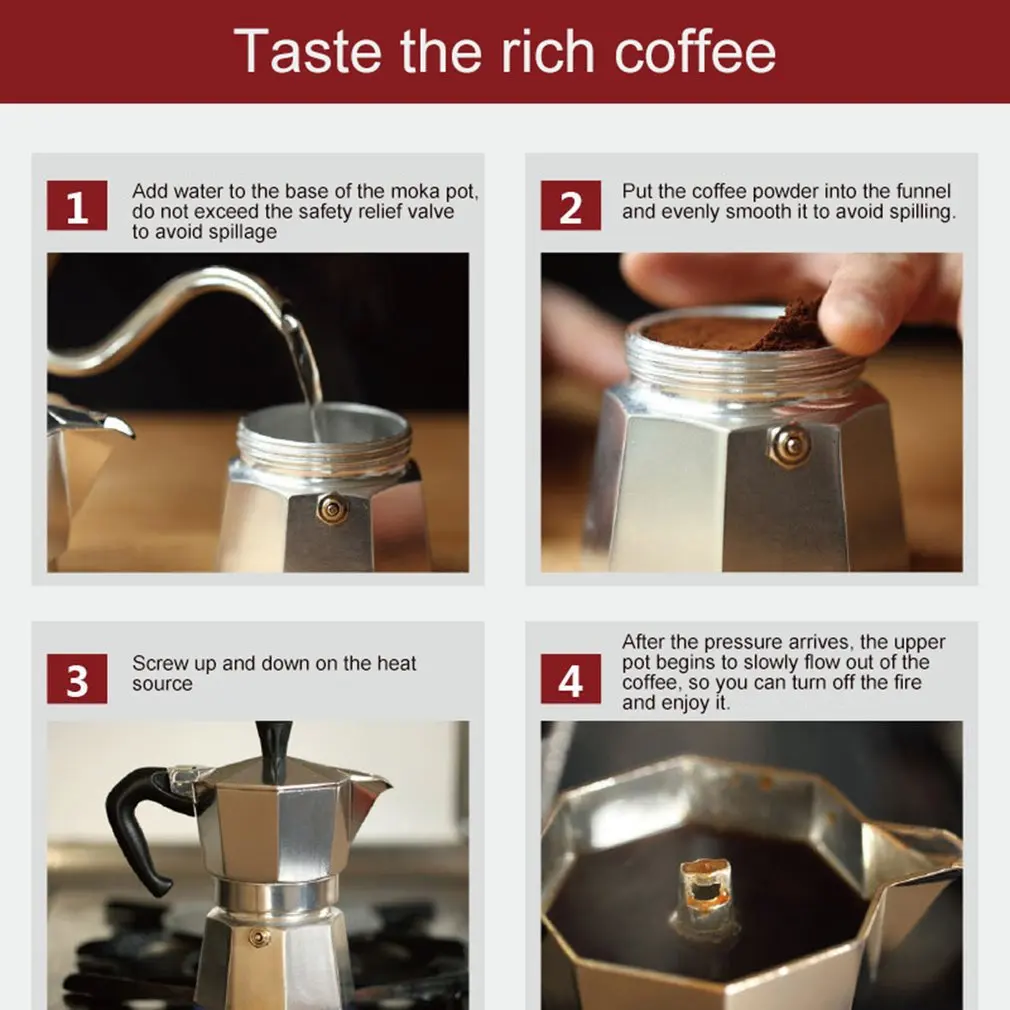 Taste the rich coffee

1
Add water to the base of the moka pot, do not exceed the safety relief valve to avoid spillage

2
Put the coffee powder into the funnel and evenly smooth it to avoid spilling.

3
Screw up and down on the heat source

4
After the pressure arrives, the upper pot begins to slowly flow out of the coffee, so you can turn off the fire and enjoy it.