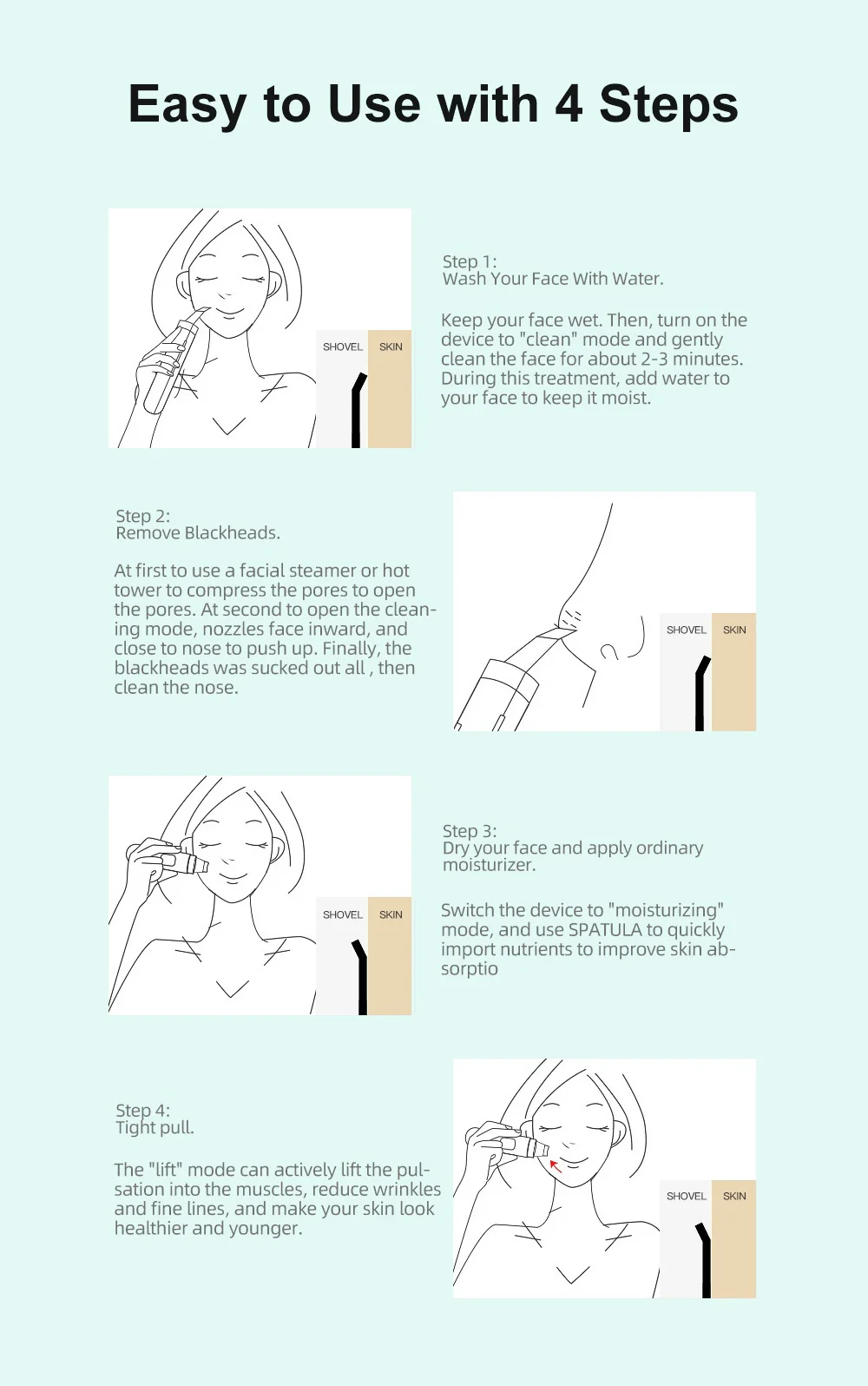 Easy to Use with 4 Steps

SHOVEL SKIN

Step 1:
Wash Your Face With Water.

Keep your face wet. Then, turn on the device to "clean" mode and gently clean the face for about 2-3 minutes. During this treatment, add water to your face to keep it moist.

Step 2:
Remove Blackheads.

At first to use a facial steamer or hot tower to compress the pores to open the pores. At second to open the cleaning mode, nozzles face inward, and close to nose to push up. Finally, the blackheads was sucked out all , then clean the nose.

SHOVEL SKIN

SHOVEL SKIN

Step 3:
Dry your face and apply ordinary moisturizer.

Switch the device to "moisturizing" mode, and use SPATULA to quickly import nutrients to improve skin absorptio

Step 4:
Tight pull.

The "lift" mode can actively lift the pulsation into the muscles, reduce wrinkles and fine lines, and make your skin look healthier and younger.

SHOVEL SKIN