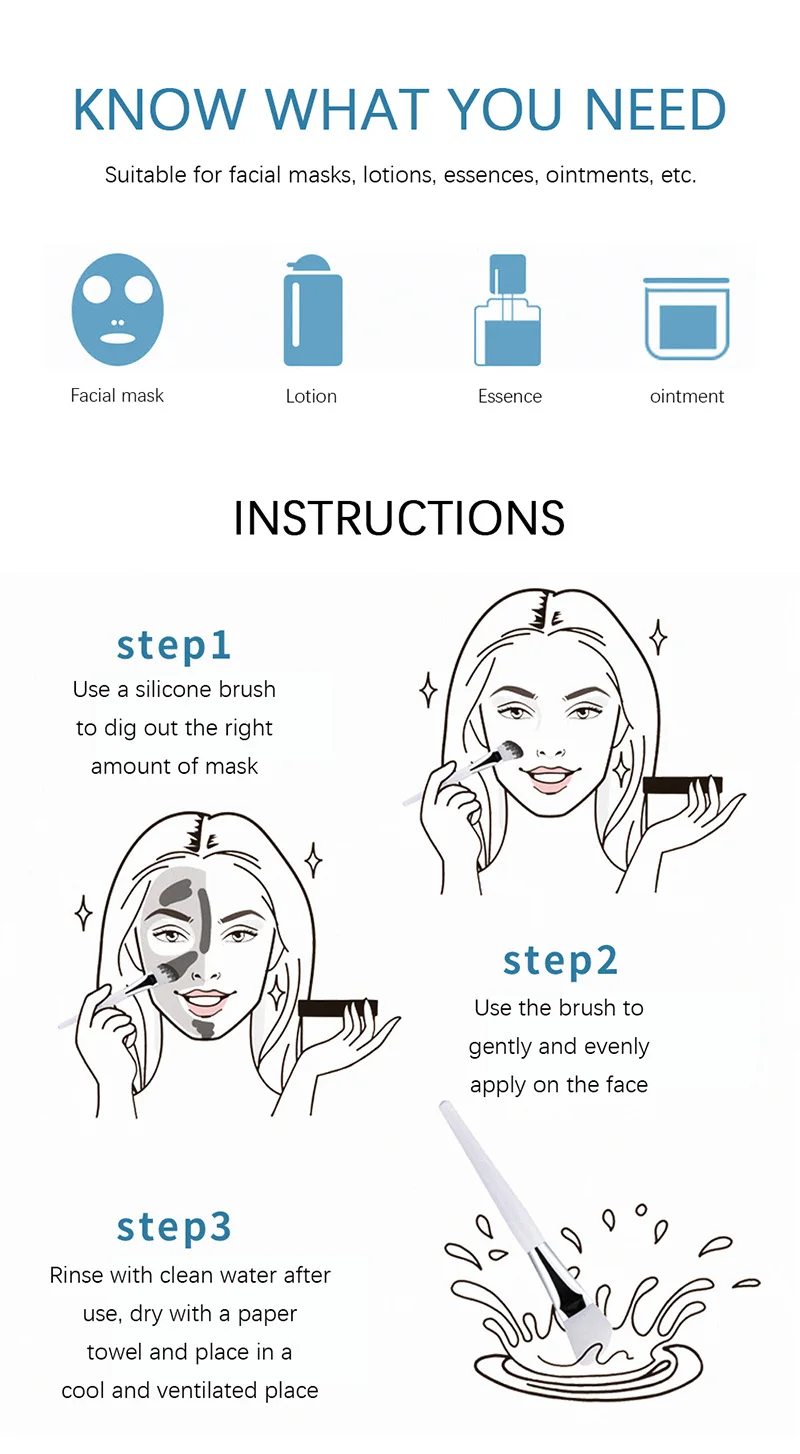 KNOW WHAT YOU NEED

Suitable for facial masks, lotions, essences, ointments, etc.

Facial mask

Lotion

Essence

ointment

INSTRUCTIONS

step1

Use a silicone brush to dig out the right amount of mask

step2

Use the brush to gently and evenly apply on the face

step3

Rinse with clean water after use, dry with a paper towel and place in a cool and ventilated place