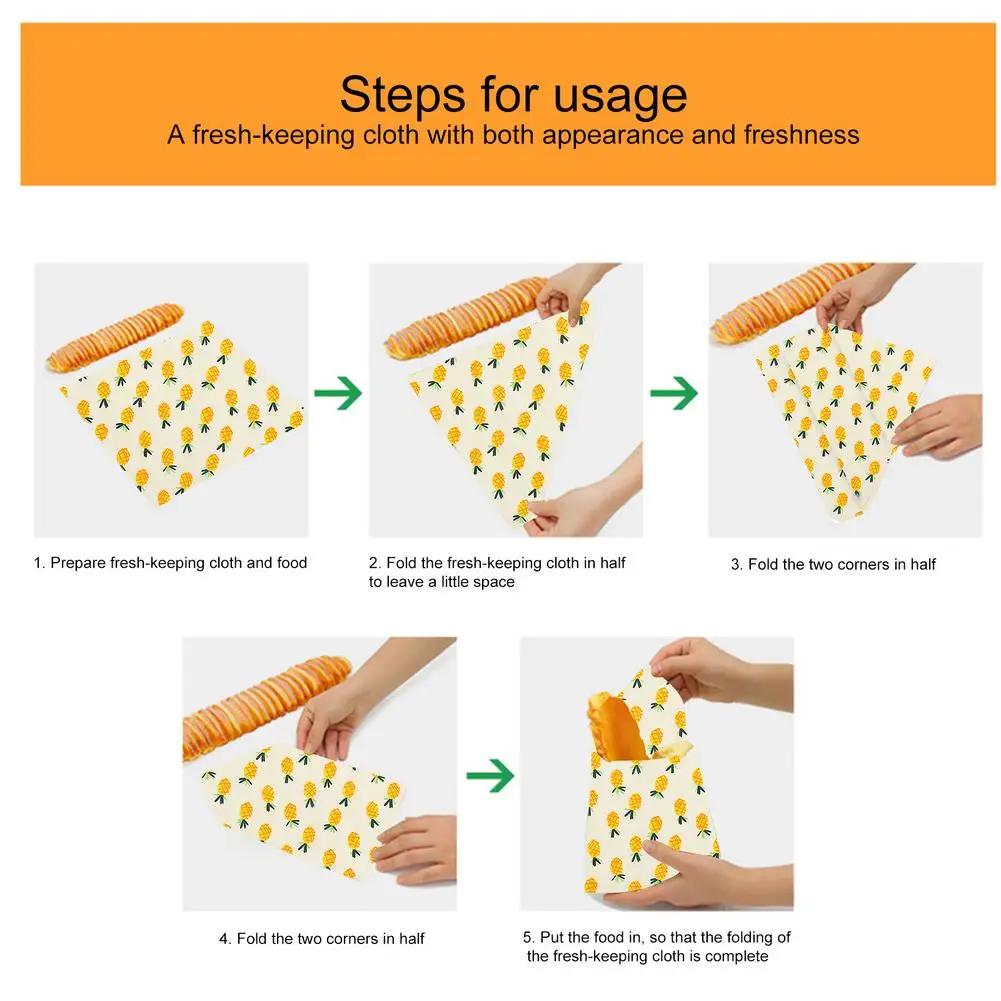 Steps for usage
A fresh-keeping cloth with both appearance and freshness

1. Prepare fresh-keeping cloth and food

2. Fold the fresh-keeping cloth in half to leave a little space

3. Fold the two corners in half

4. Fold the two corners in half

5. Put the food in, so that the folding of the fresh-keeping cloth is complete