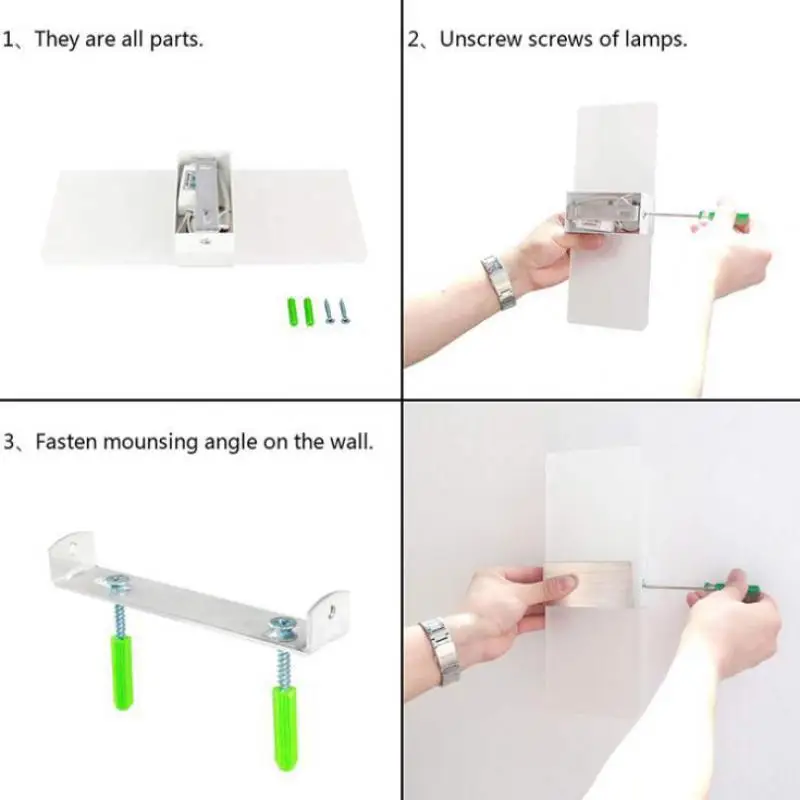 1、They are all parts.

2、Unscrew screws of lamps.

3、Fasten mounsing angle on the wall.