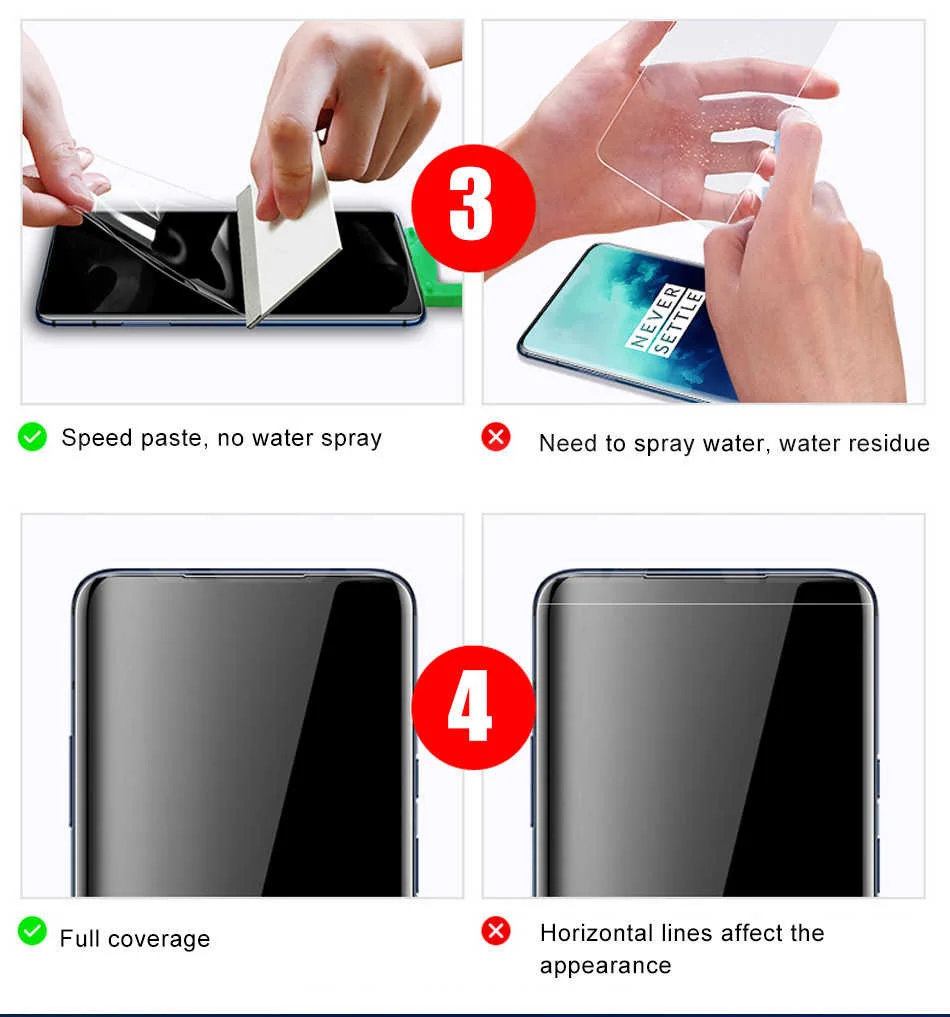 3

NEVER SETTLE

Speed paste, no water spray

Need to spray water, water residue

4

Full coverage

Horizontal lines affect the appearance