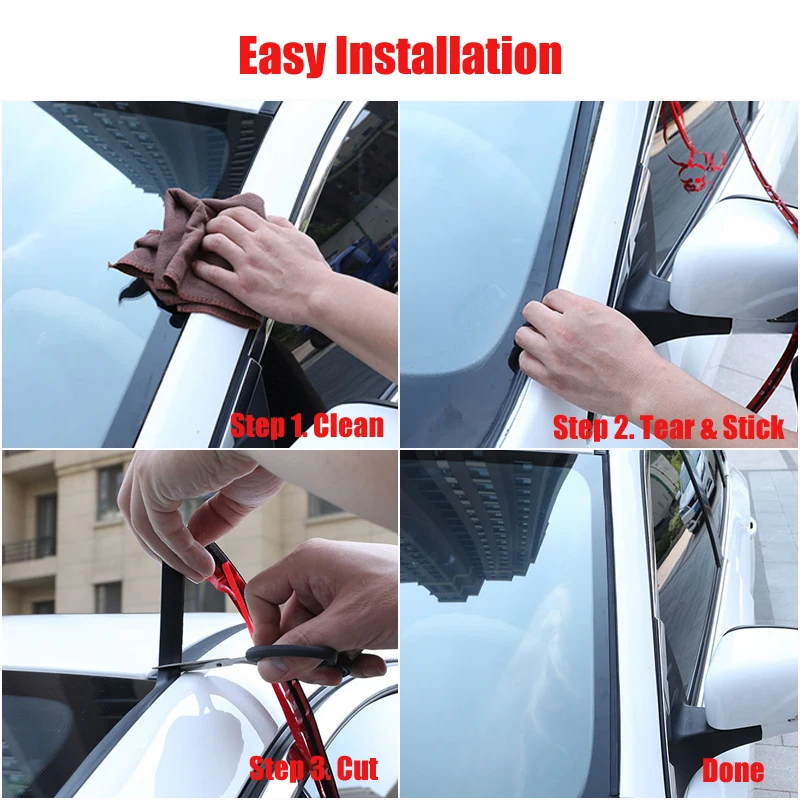 Easy Installation

Step 1. Clean

Step 2. Tear & Stick

Step 3. Cut

Done