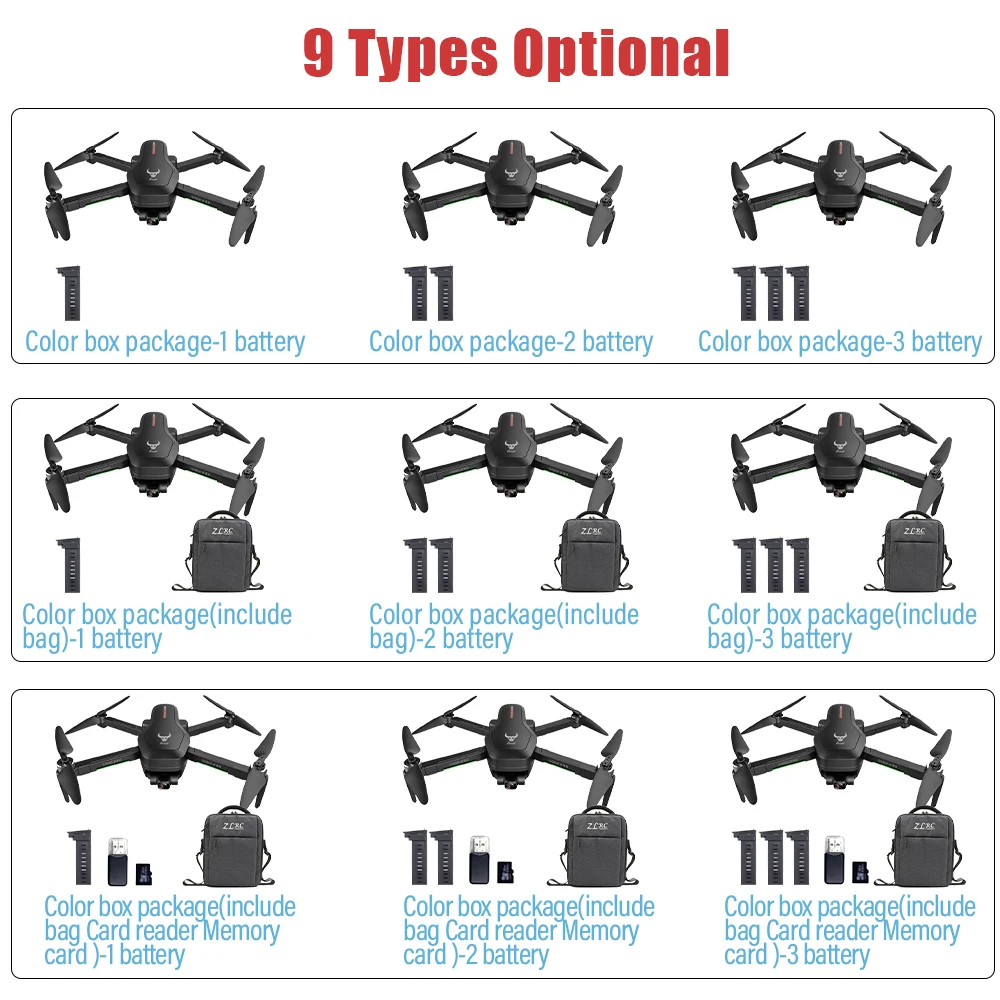 9 Types Optional

Color box package-1 battery

Color box package-2 battery

Color box package-3 battery

ZLRC

Color box package(include bag)-1 battery

ZLRC

Color box package(include bag)-2 battery

ZLRC

Color box package(include bag)-3 battery

ZLRC

Color box package(include bag Card reader Memory card )-1 battery

ZLRC

Color box package(include bag Card reader Memory card )-2 battery

ZLRC

Color box package(include bag Card reader Memory card )-3 battery