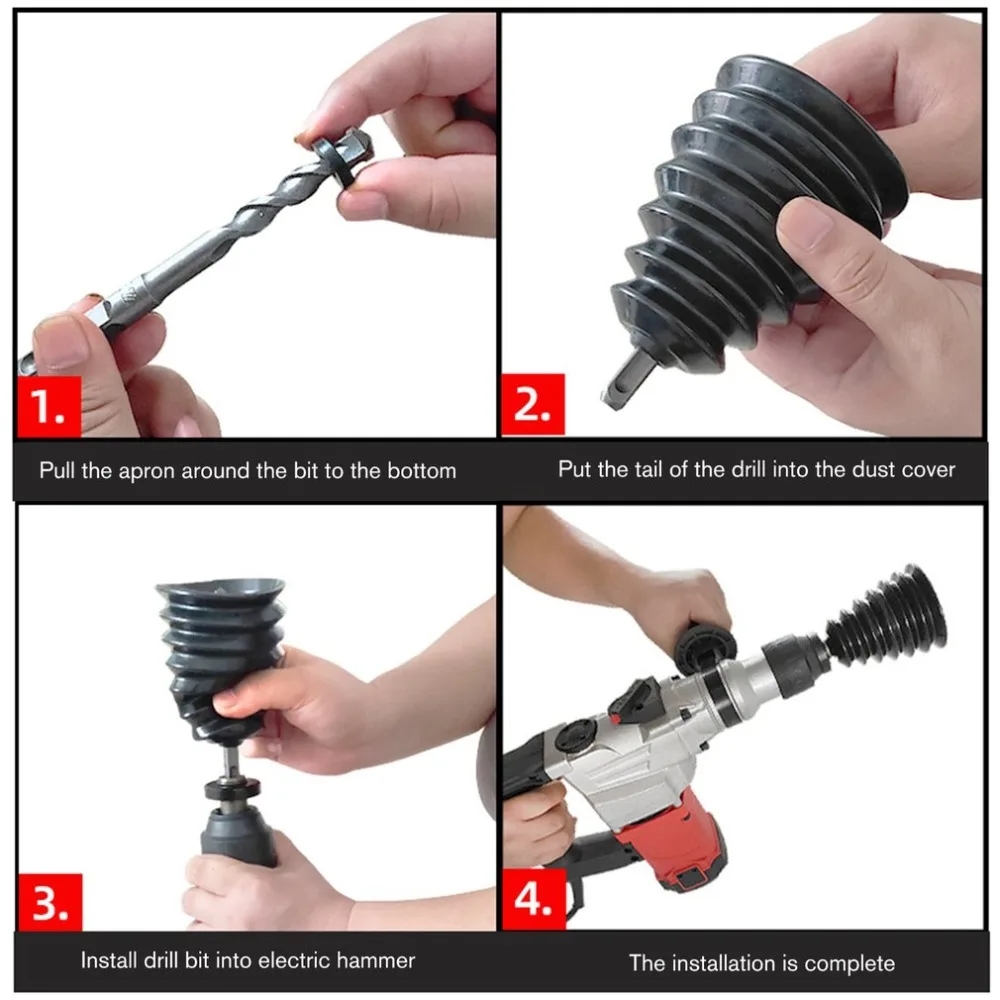 1.

Pull the apron around the bit to the bottom

2.

Put the tail of the drill into the dust cover

3.

Install drill bit into electric hammer

4.

The installation is complete