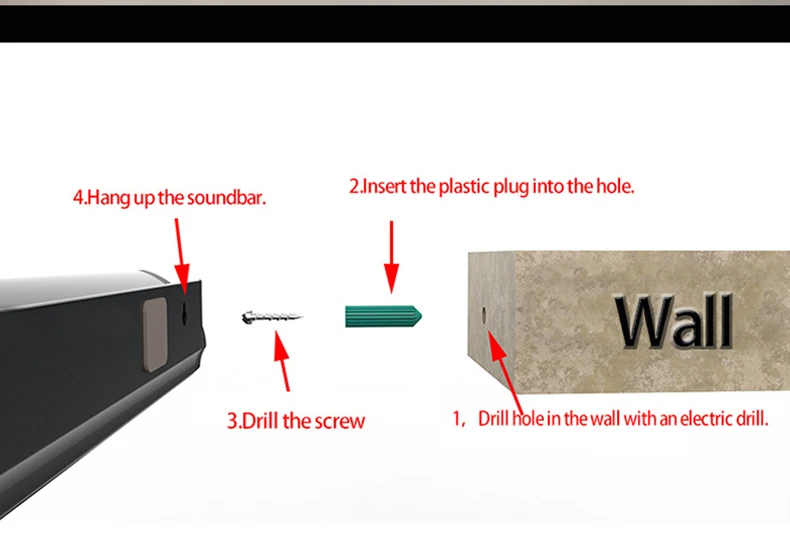 4.Hang up the soundbar.

2.Insert the plastic plug into the hole.

Wall

3.Drill the screw

1, Drill hole in the wall with an electric drill.