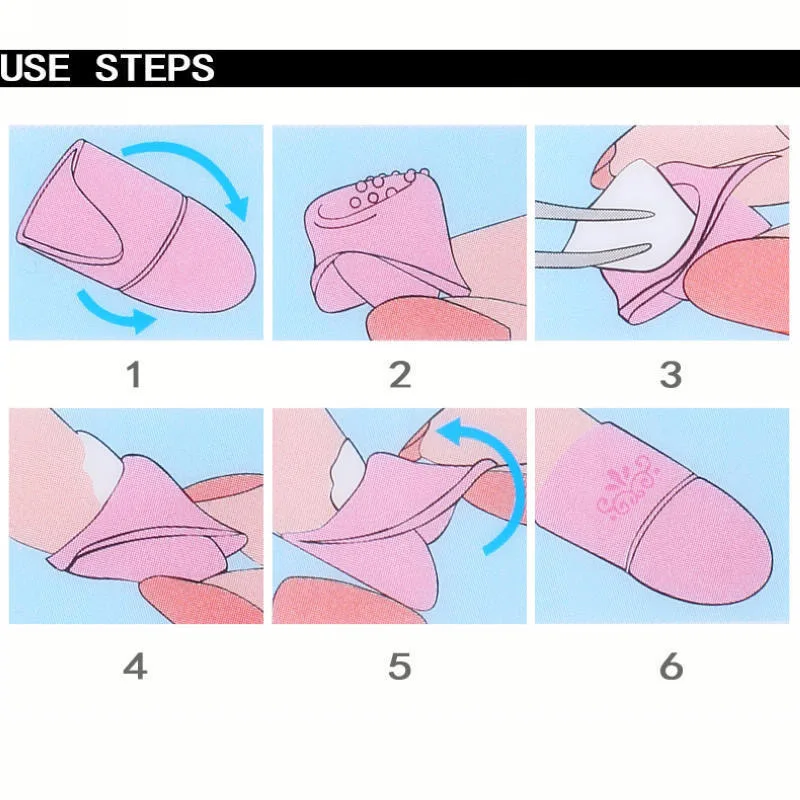 USE STEPS

1

2

3

4

5

6