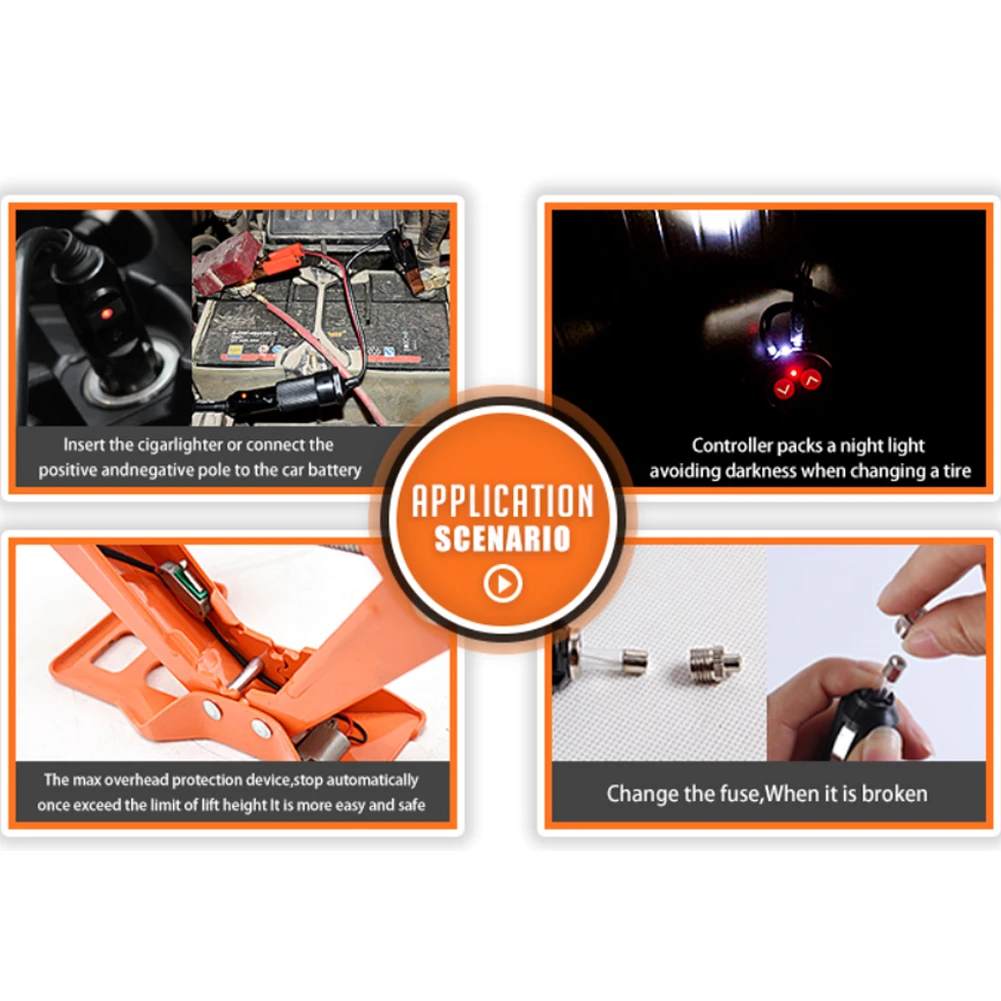 Insert the cigarlighter or connect the positive andnegative pole to the car battery

Controller packs a night light avoiding darkness when changing a tire

APPLICATION
SCENARIO

The max overhead protection device,stop automatically once exceed the limit of lift height It is more easy and safe

Change the fuse,When it is broken