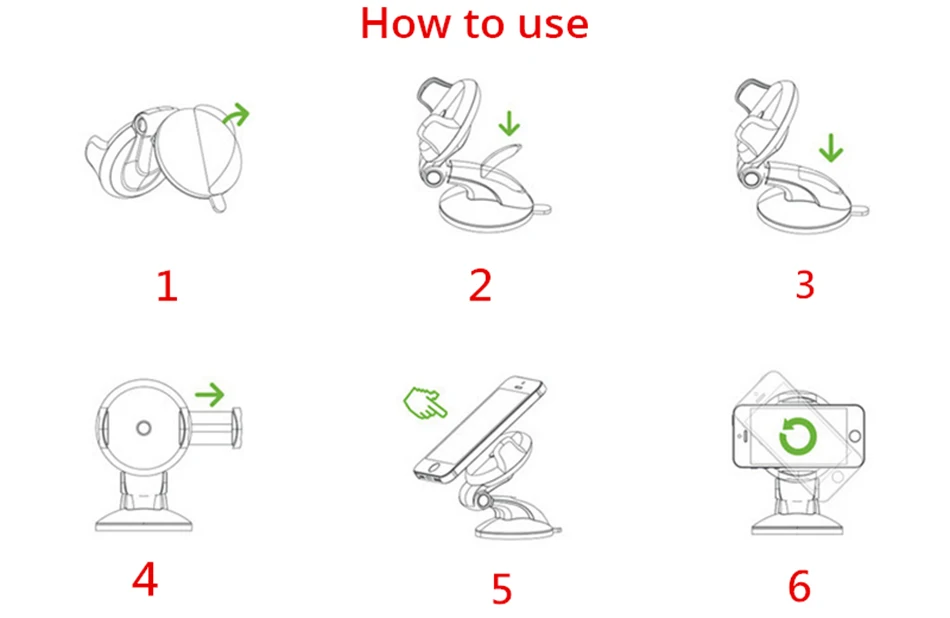 How to use

1

2

3

4

5

6