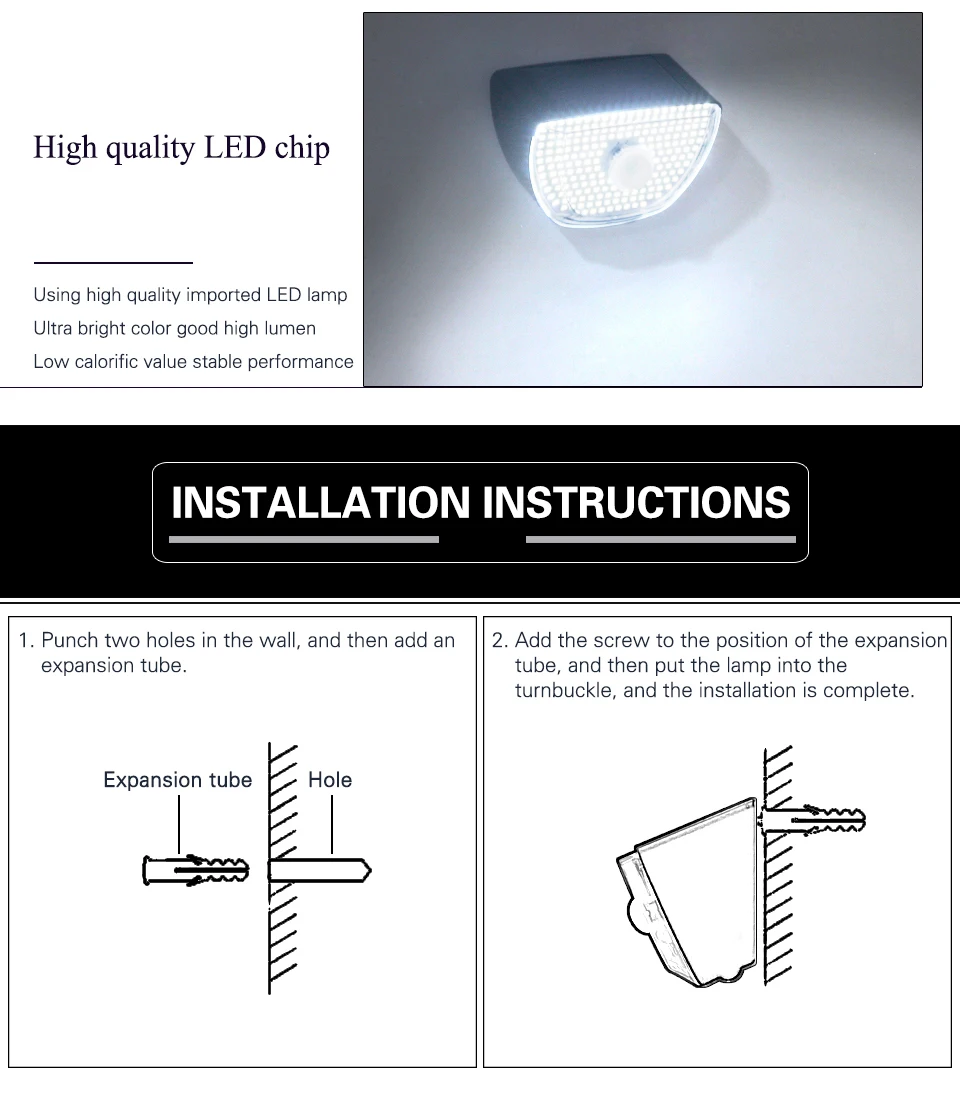 High quality LED chip

Using high quality imported LED lamp
Ultra bright color good high lumen
Low calorific value stable performance

INSTALLATION INSTRUCTIONS

1. Punch two holes in the wall, and then add an expansion tube.

Expansion tube
Hole

2. Add the screw to the position of the expansion tube, and then put the lamp into the turnbuckle, and the installation is complete.