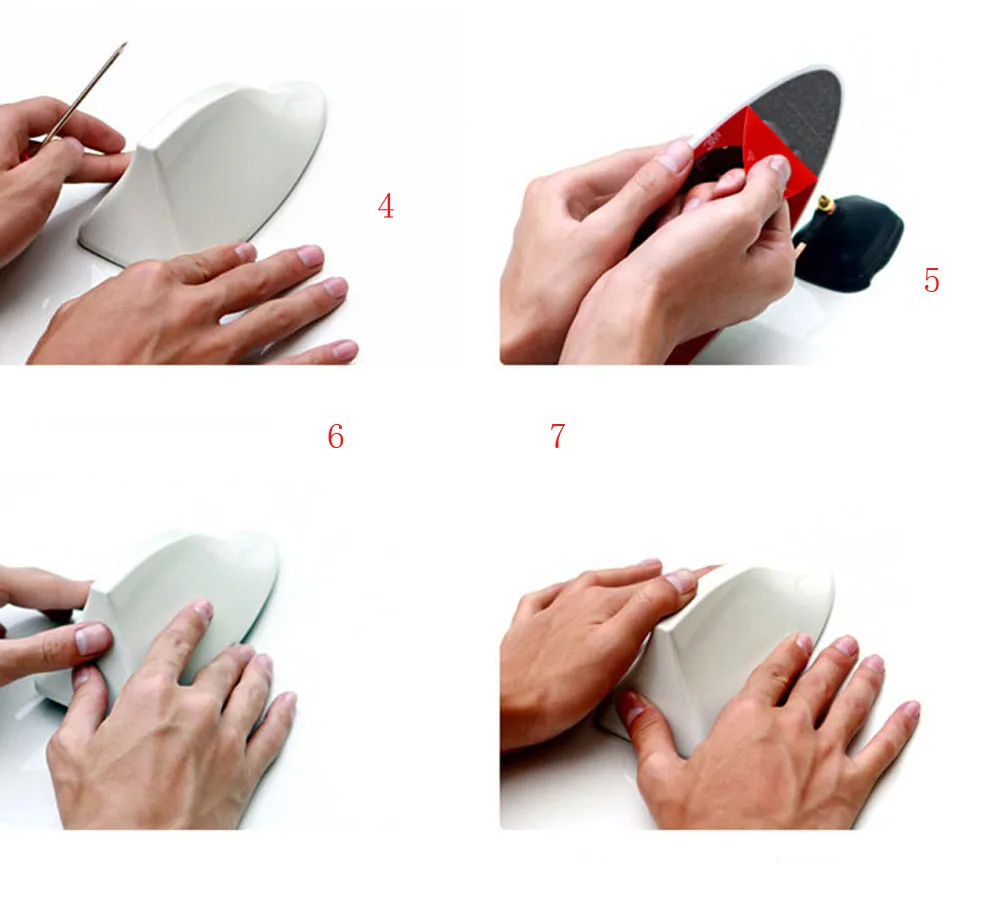 4

5

6

7