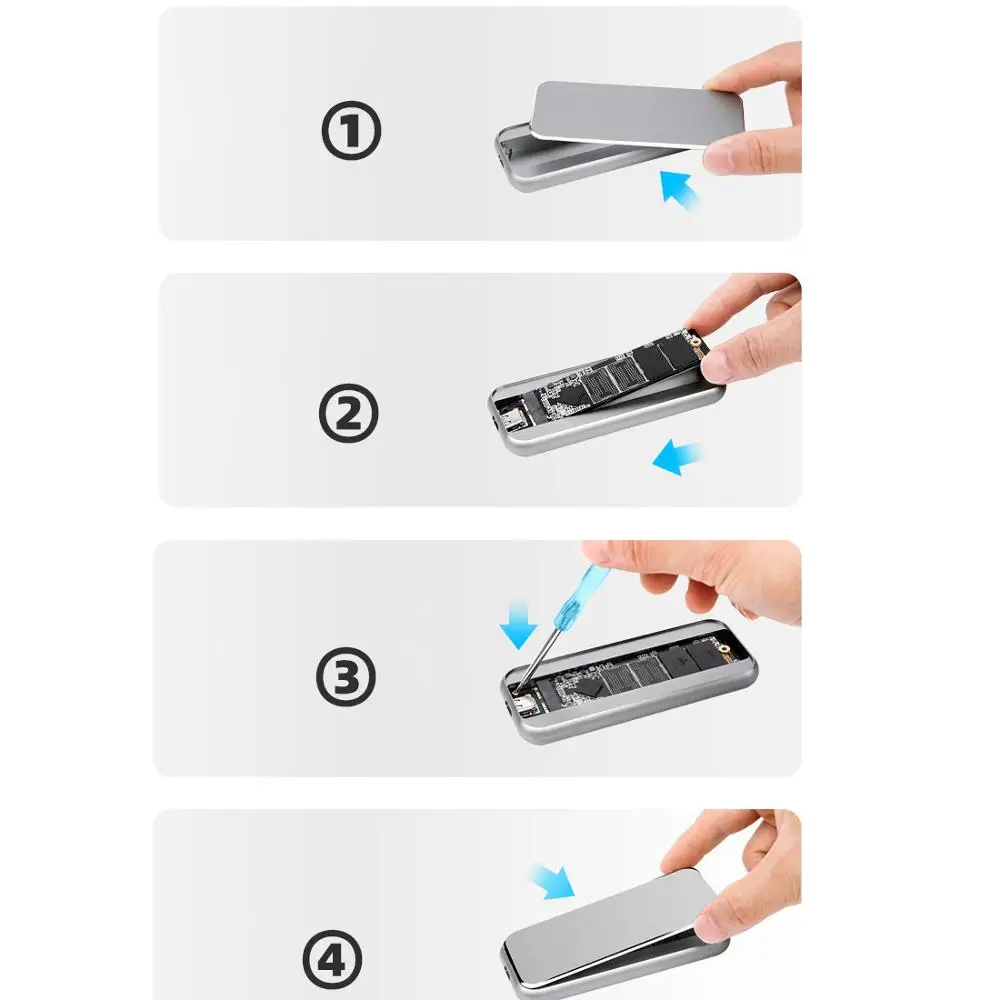 ①

②

③

④