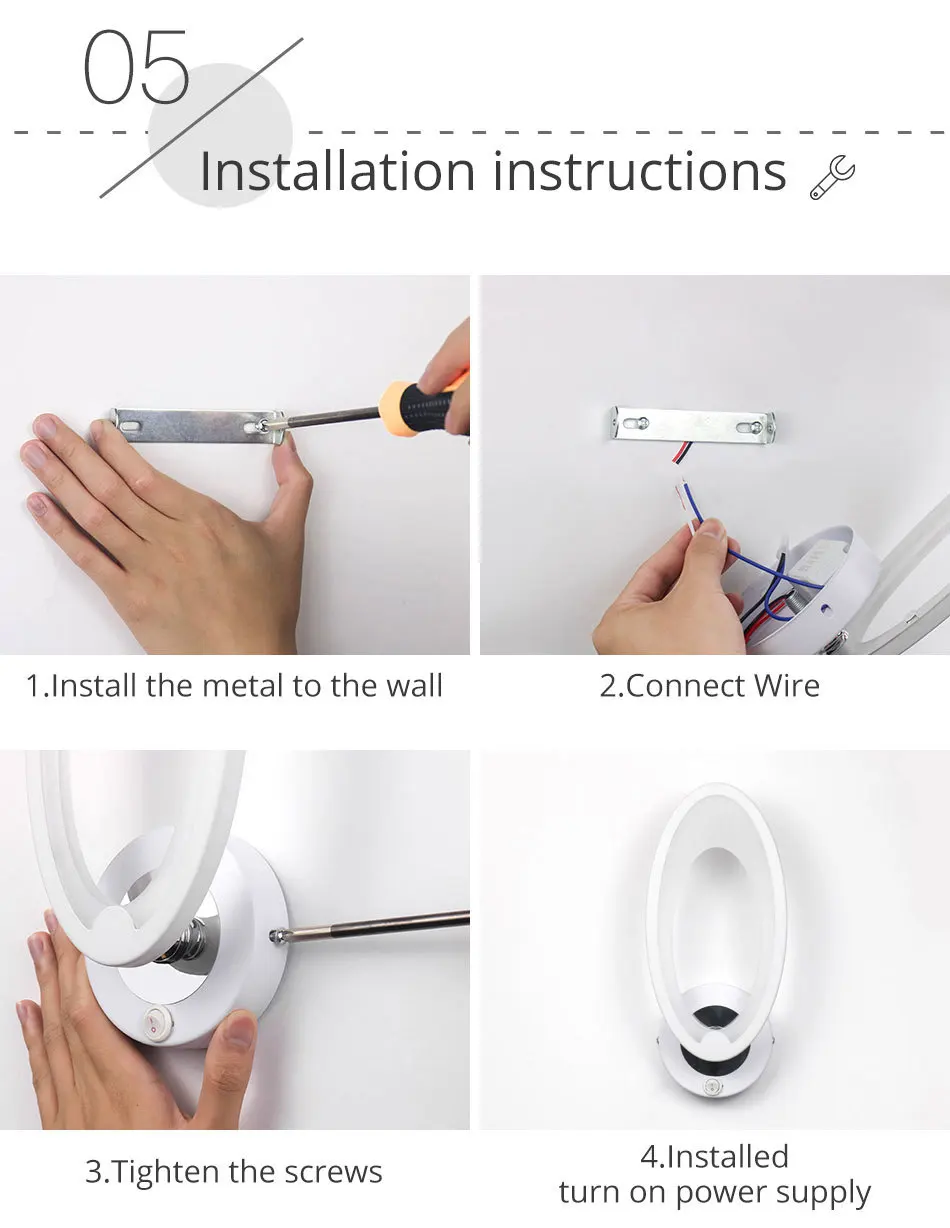 05

Installation instructions

1.Install the metal to the wall

2.Connect Wire

3.Tighten the screws

4.Installed
turn on power supply