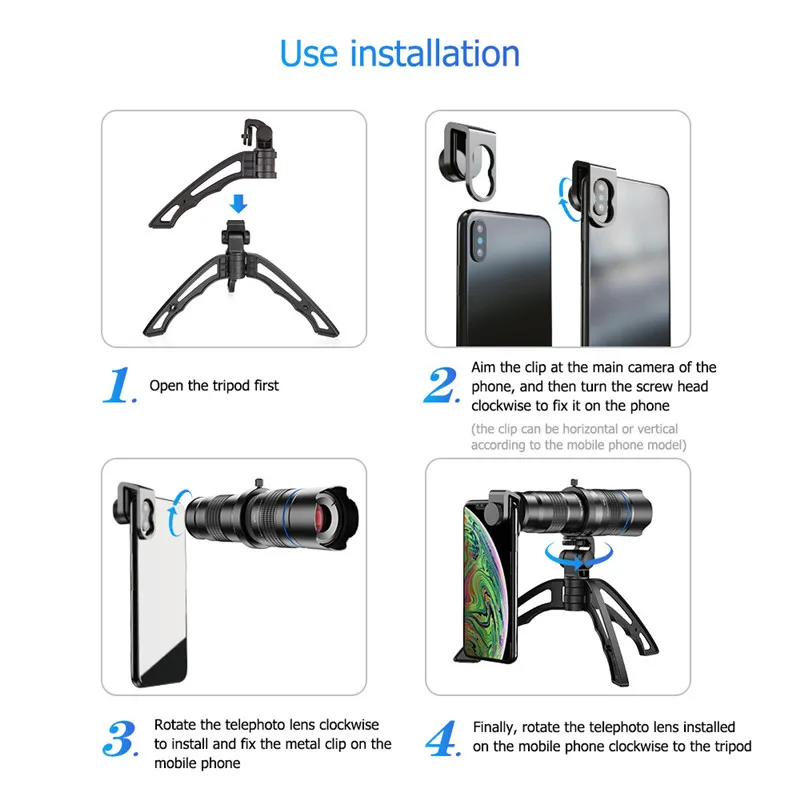 Use installation

1. Open the tripod first

2. Aim the clip at the main camera of the phone, and then turn the screw head clockwise to fix it on the phone

(the clip can be horizontal or vertical according to the mobile phone model)

3. Rotate the telephoto lens clockwise to install and fix the metal clip on the mobile phone

4. Finally, rotate the telephoto lens installed on the mobile phone clockwise to the tripod