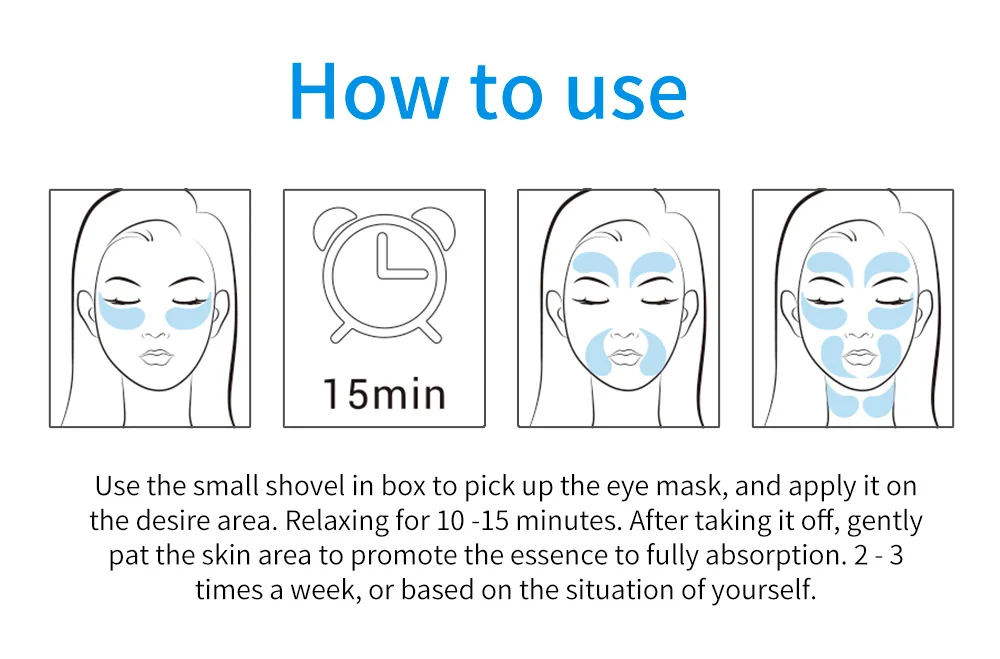 How to use

15min

Use the small shovel in box to pick up the eye mask, and apply it on the desire area. Relaxing for 10 -15 minutes. After taking it off, gently pat the skin area to promote the essence to fully absorption. 2 - 3 times a week, or based on the situation of yourself.